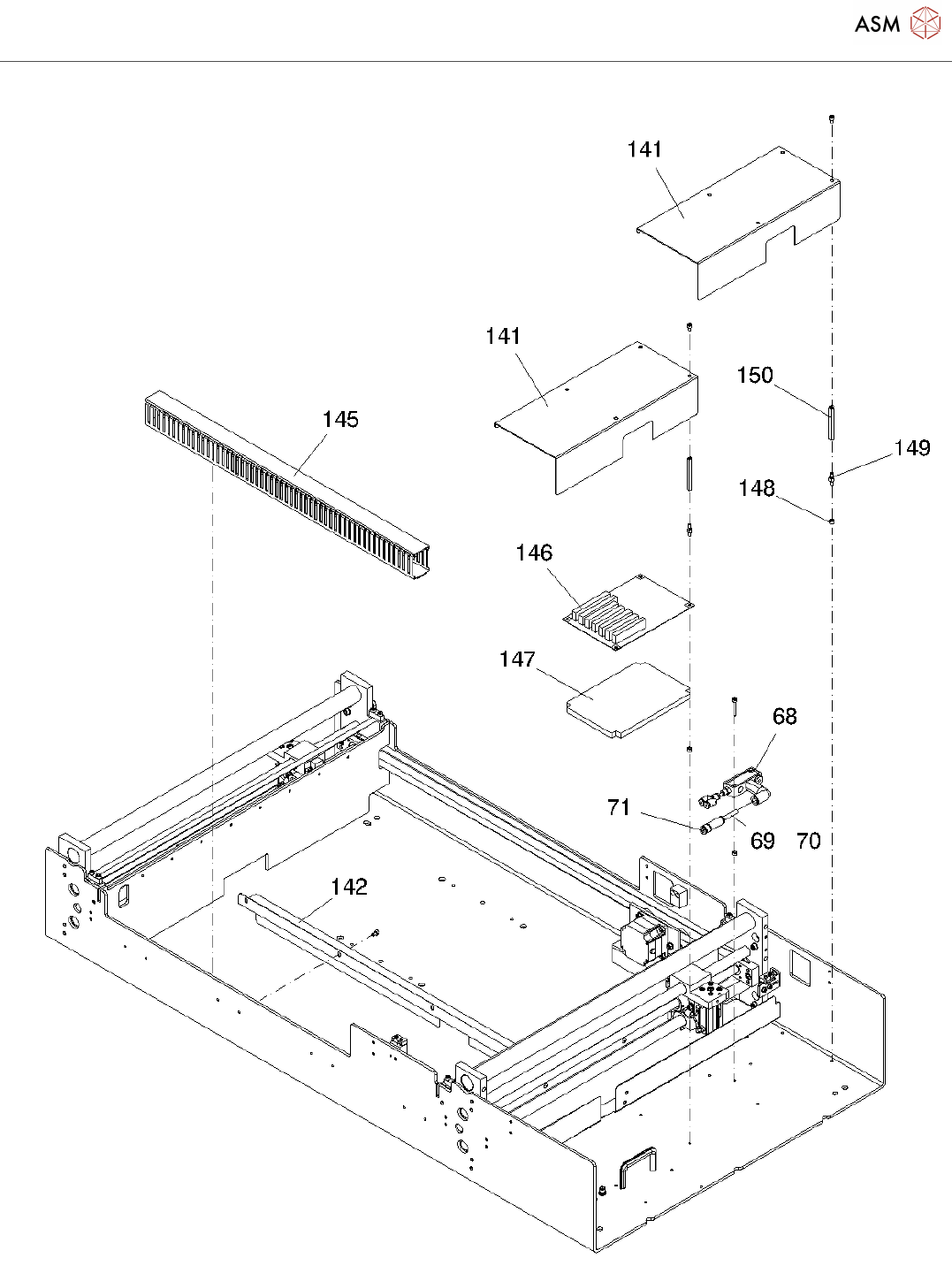 ASM

141

141

150

145

149

148

146

147

68

71

69

70

142