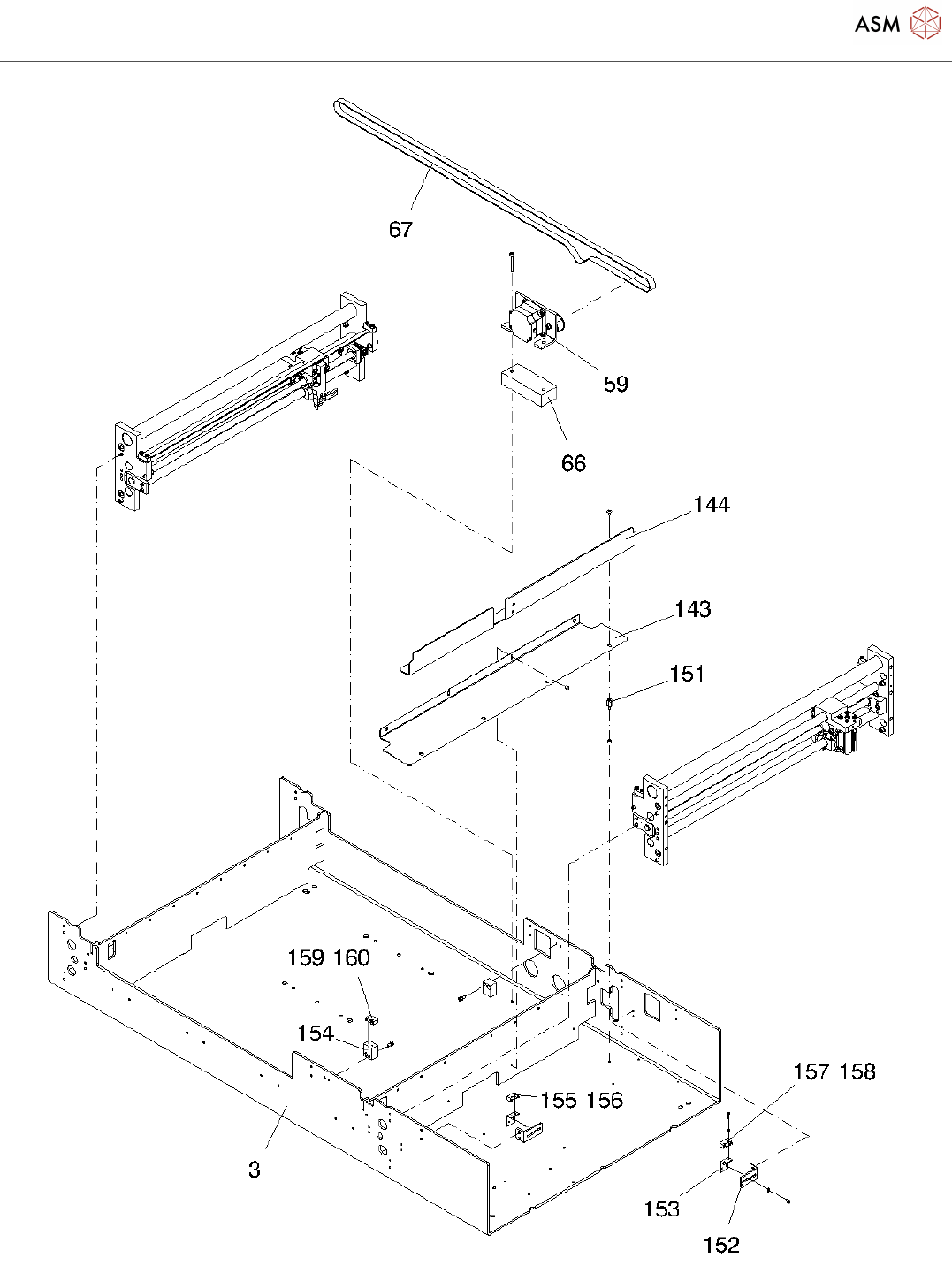 ASM

67

59

66

144

143

151

159 160

154

155 156

157 158

3

153

152