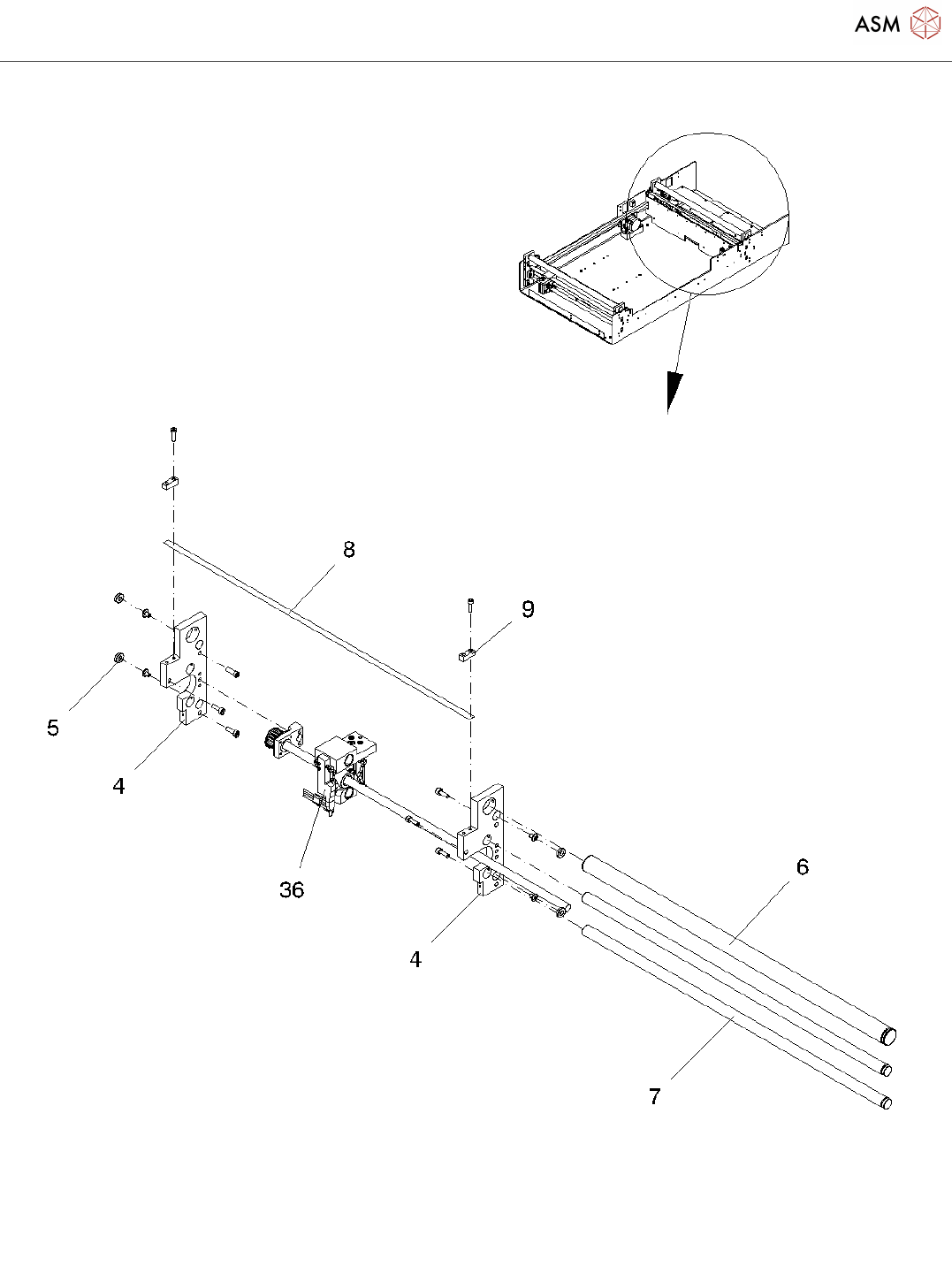 ASM

8

9

5

4

36

4

6

7