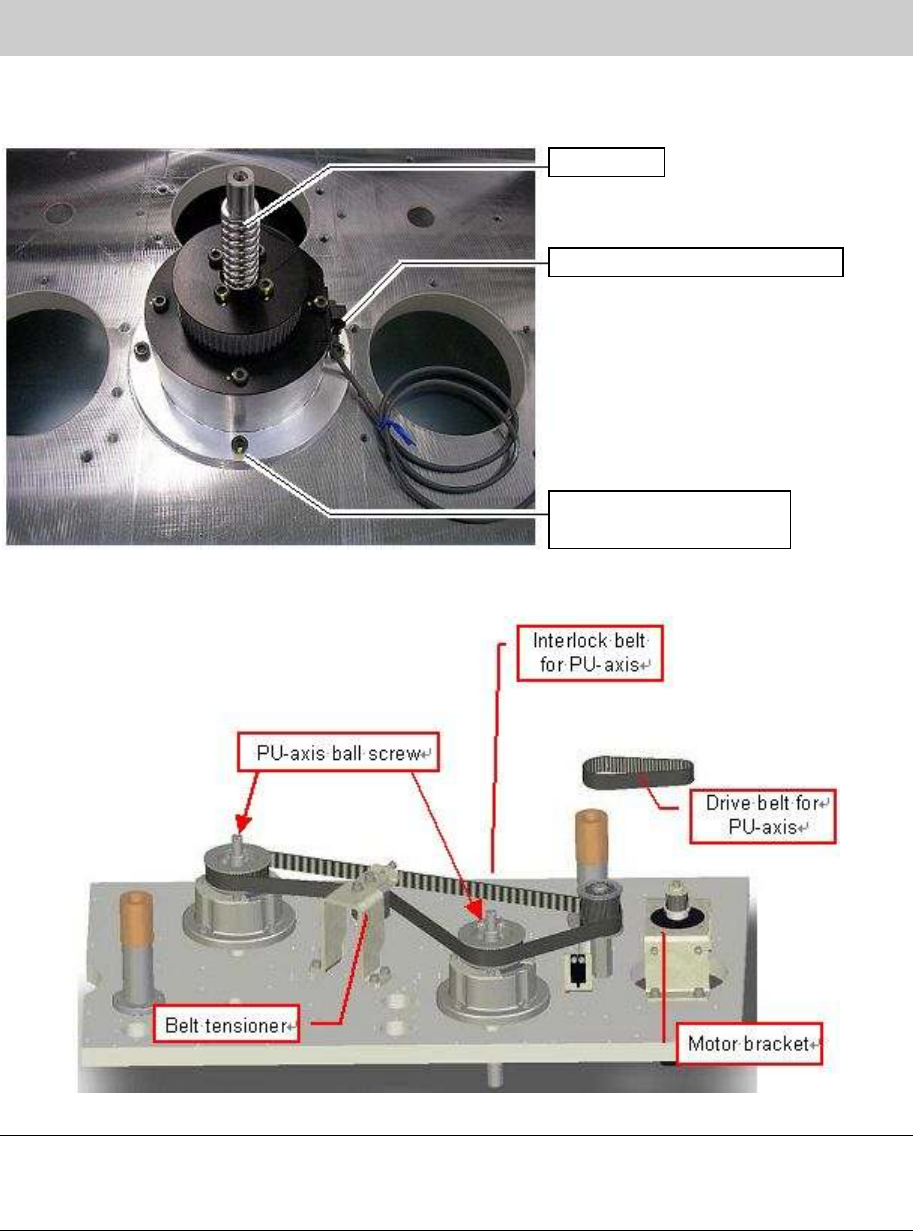 Interlock belt for PU-axis

PU-axis ball screw

Drive belt for PU-axis

Belt tensioner

Motor bracket