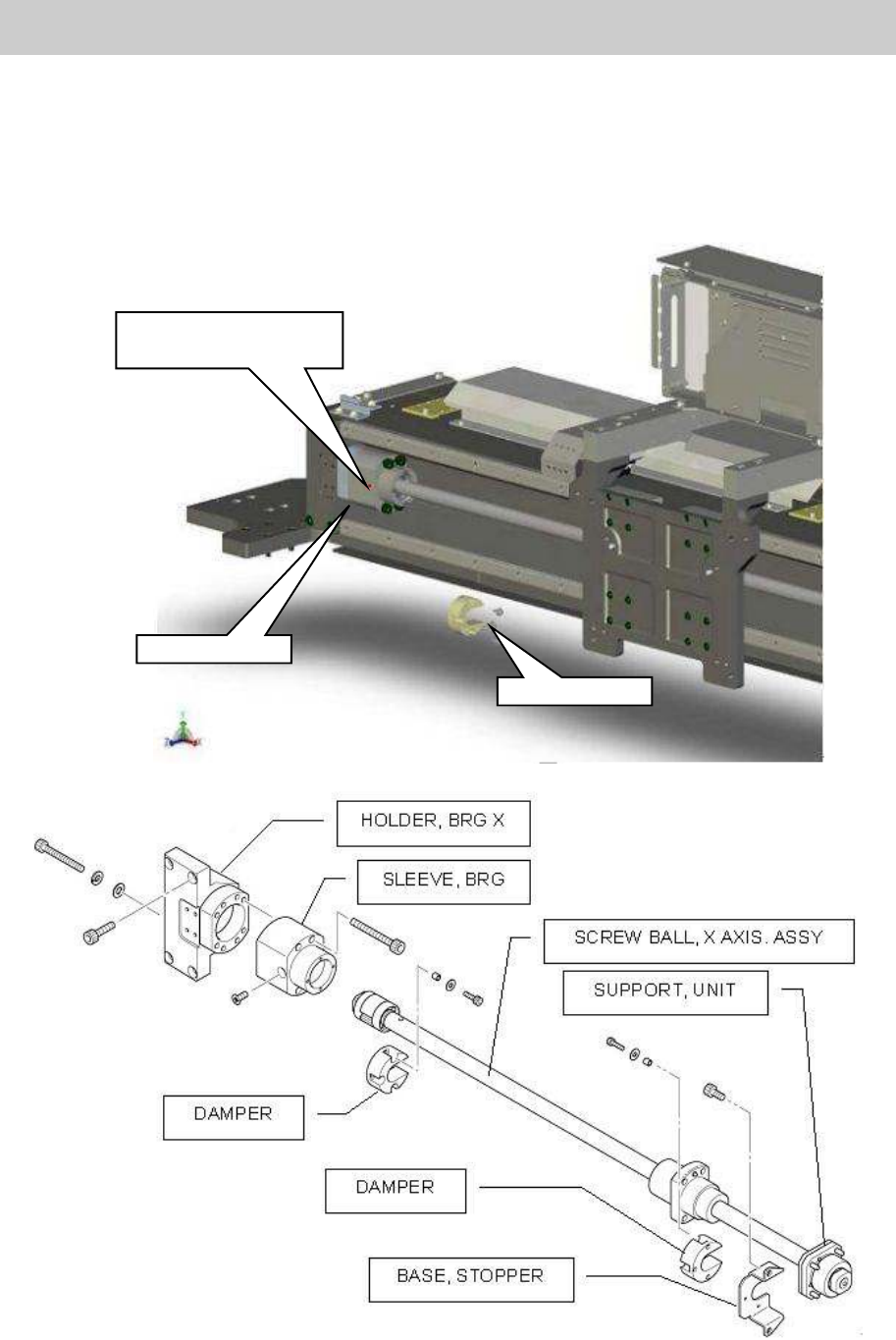 HOLDER, BRG X

SLEEVE, BRG

SCREW BALL, X AXIS. ASSY

SUPPORT, UNIT

DAMPER

DAMPER

BASE, STOPPER