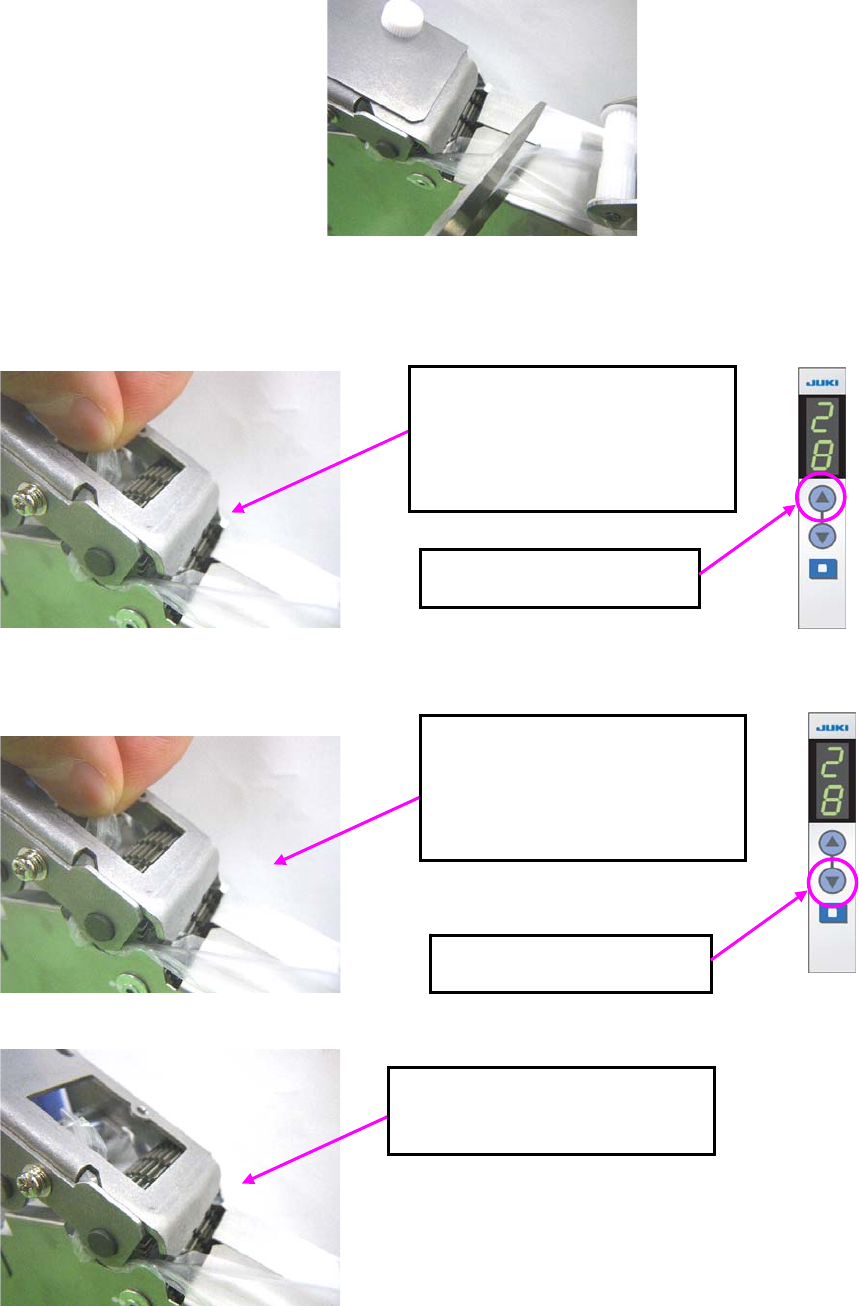 JUKI
28

JUKI
28