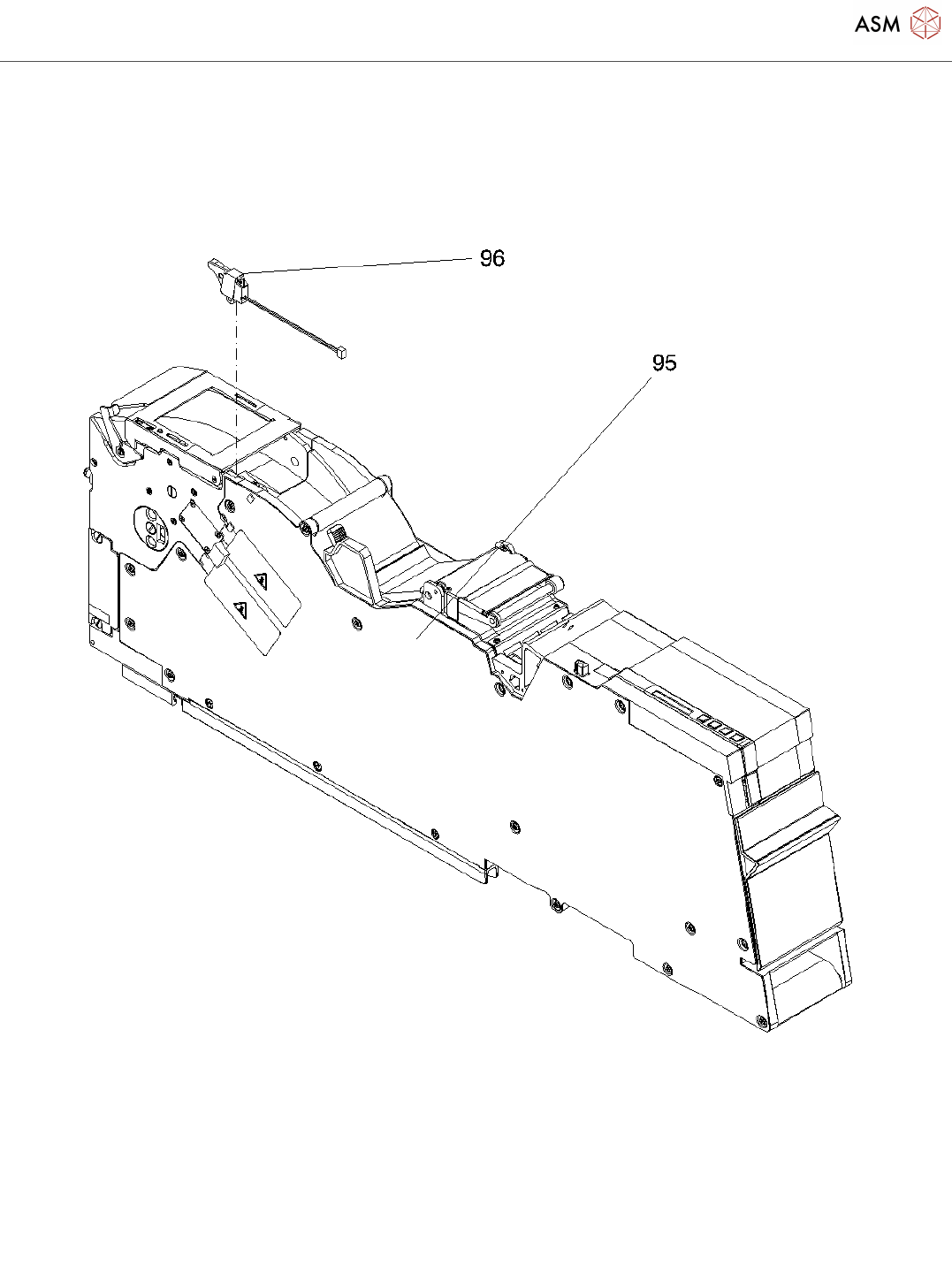 ASM

96

95