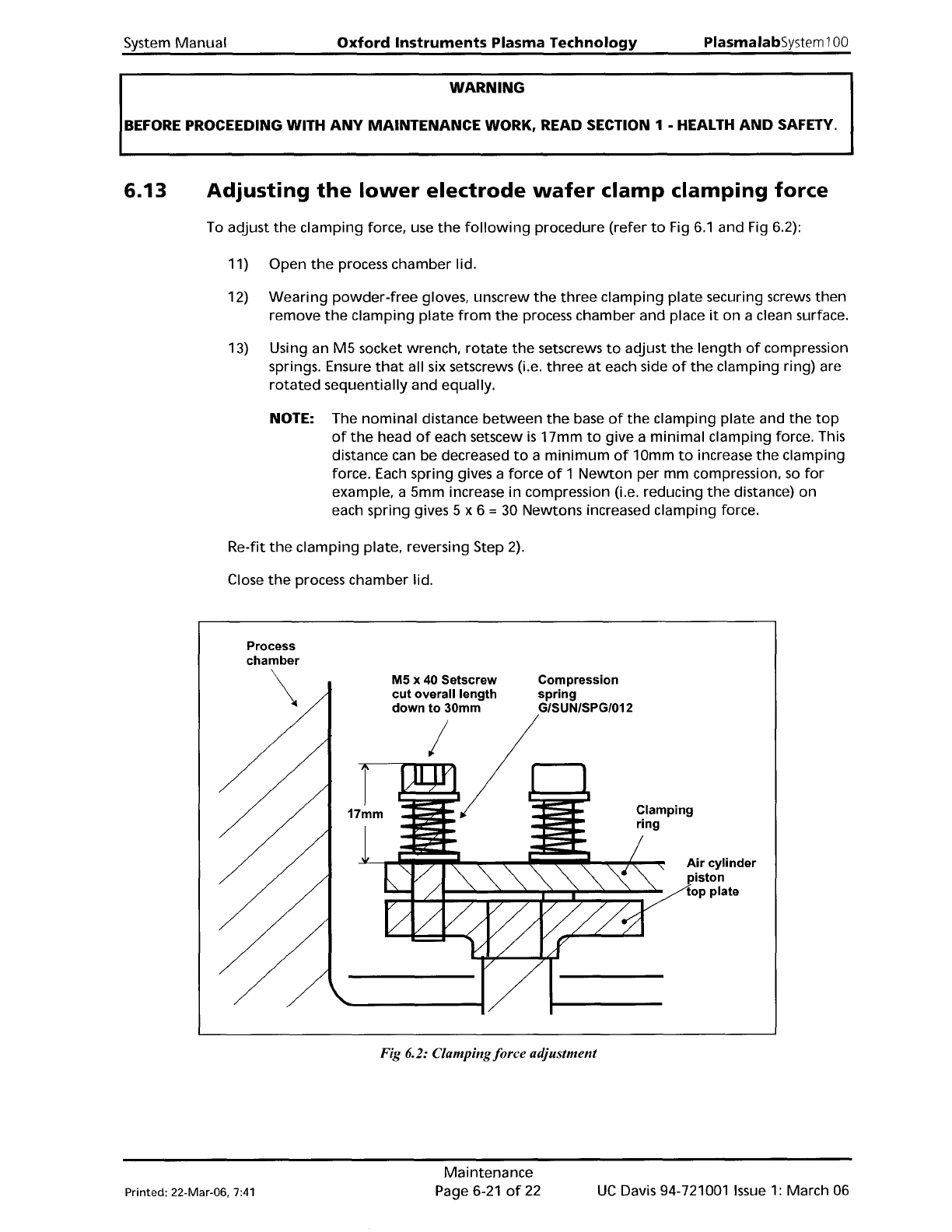 System Manual Oxford Instruments Plasma Technology PlasmalabSystem100

WARNING

BEFORE PROCEEDING WITH ANY MAINTENANCE WORK, READ SECTION 1 - HEALTH AND SAFETY.

6.13 Adjusting the lower electrode wafer clamp clamping force

To adjust the clamping force, use the following procedure (refer to Fig 6.1 and Fig 6.2):

11) Open the process chamber lid.

12) Wearing powder-free gloves, unscrew the three clamping plate securing screws then remove the clamping plate from the process chamber and place it on a clean surface.

13) Using an M5 socket wrench, rotate the setscrews to adjust the length of compression springs. Ensure that all six setscrews (i.e. three at each side of the clamping ring) are rotated sequentially and equally.

NOTE: The nominal distance between the base of the clamping plate and the top of the head of each setscew is 17mm to give a minimal clamping force. This distance can be decreased to a minimum of 10mm to increase the clamping force. Each spring gives a force of 1 Newton per mm compression, so for example, a 5mm increase in compression (i.e. reducing the distance) on each spring gives 5 x 6 = 30 Newtons increased clamping force.

Re-fit the clamping plate, reversing Step 2).

Close the process chamber lid.

Process chamber

M5 x 40 Setscrew cut overall length down to 30mm

Compression spring G/SUN/SPG/012

17mm

Clamping ring

Air cylinder piston top plate

Fig 6.2: Clamping force adjustment

Printed: 22-Mar-06, 7:41

Maintenance
Page 6-21 of 22

UC Davis 94-721001 Issue 1: March 06