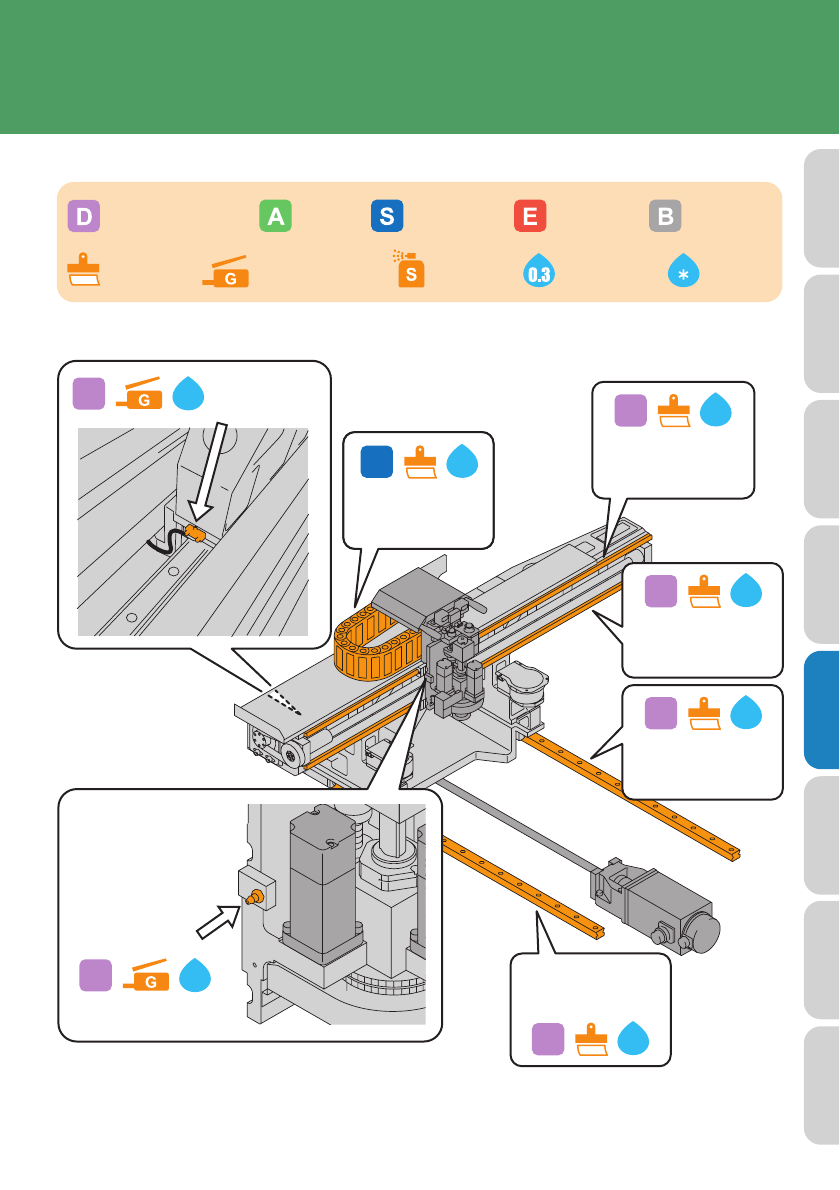 D A S E B

G S 0.3 *

G

G