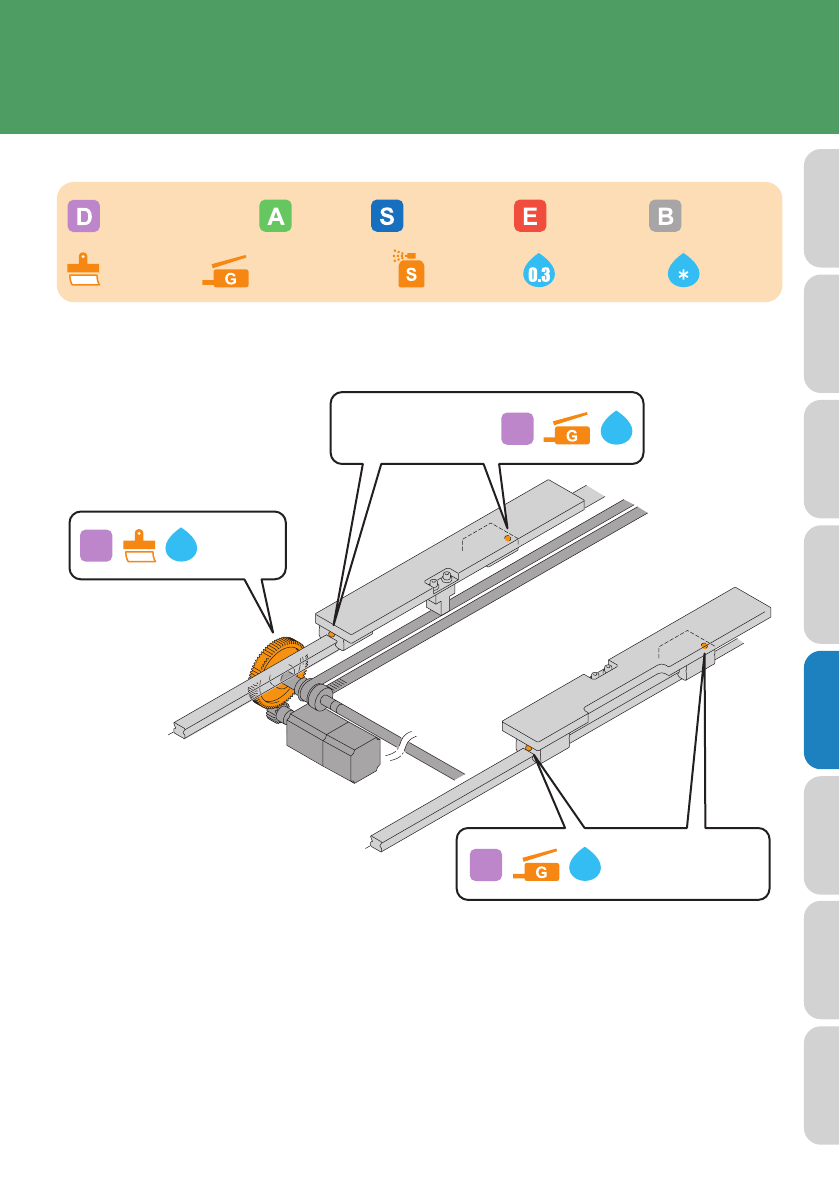 D A S E B

G S 0.3 *

G

G