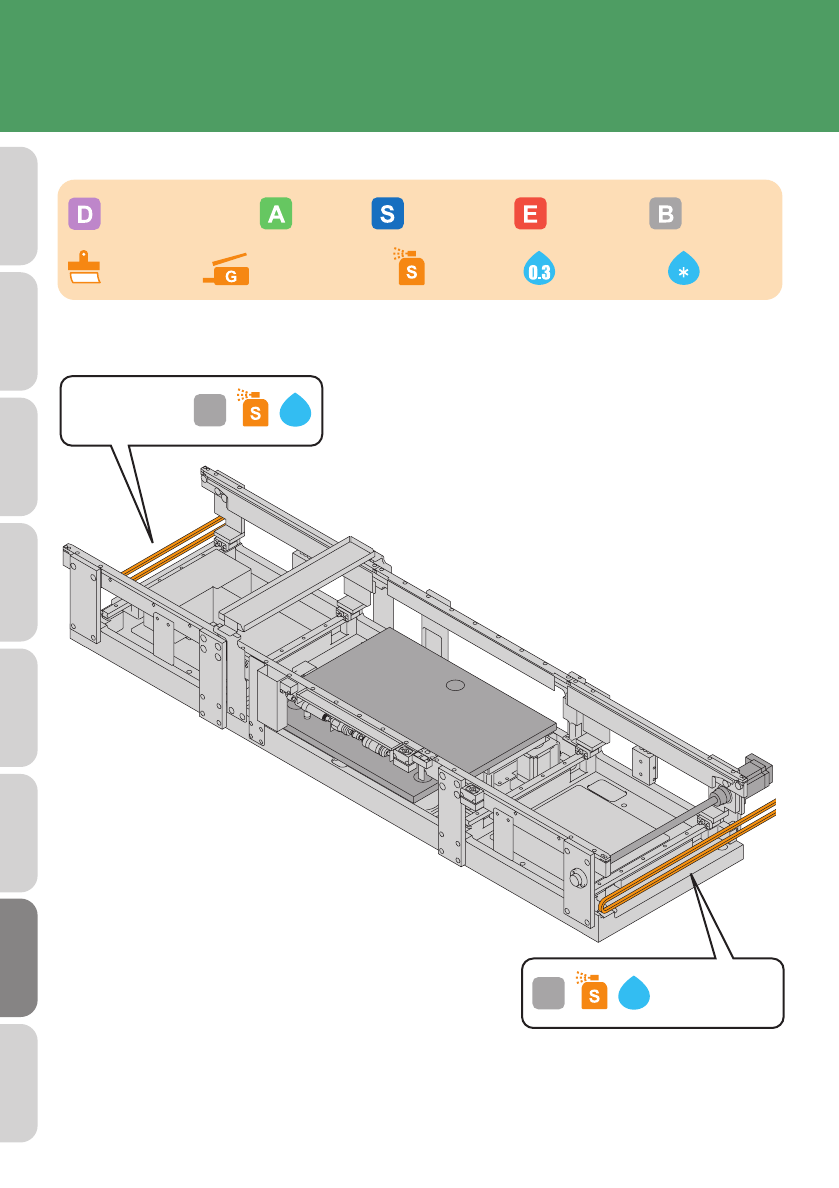 D A S E B

G S 0.3 *

S

S