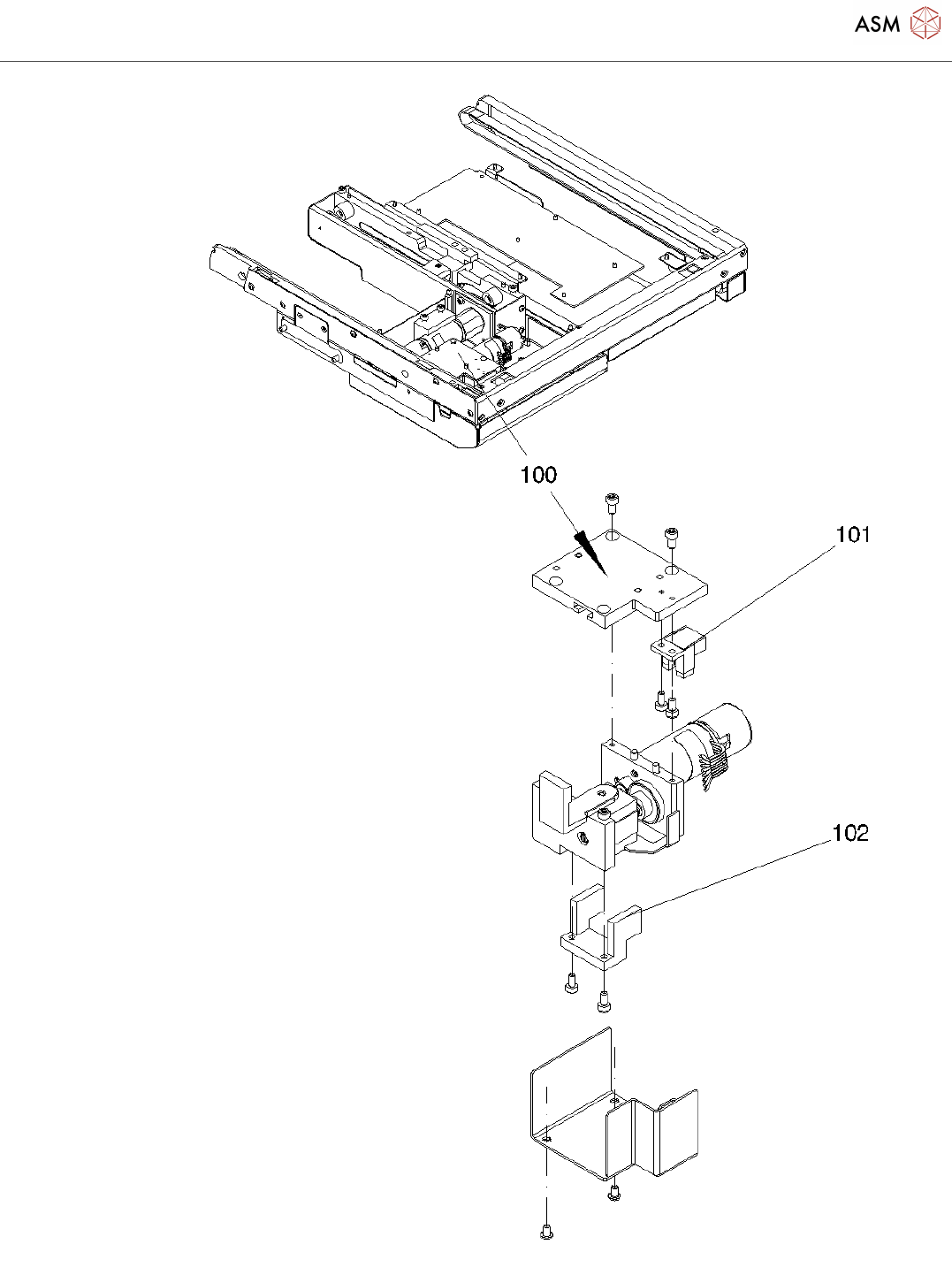 ASM

100

101

102