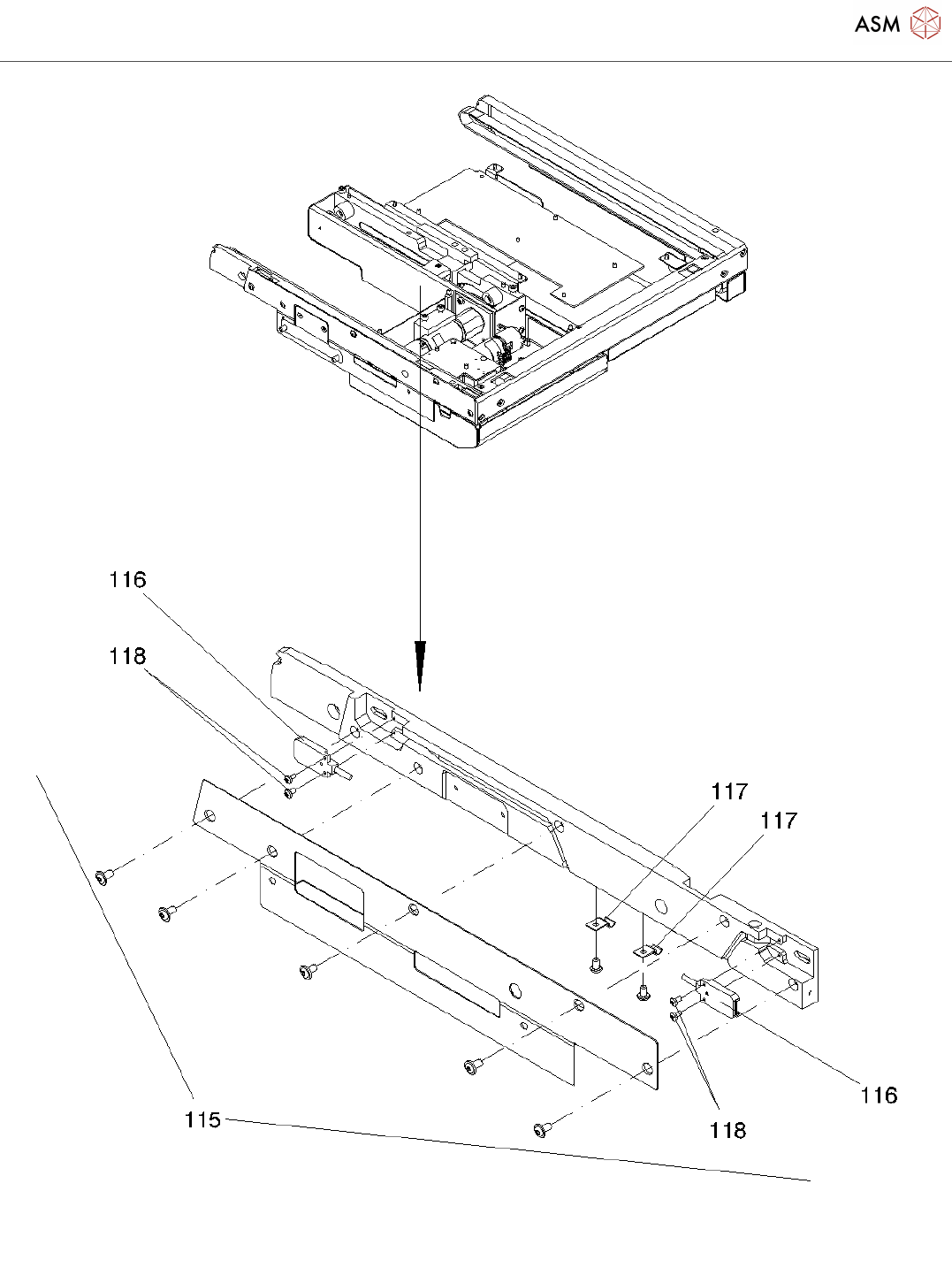 ASM

116

118

117

117

116

118

115