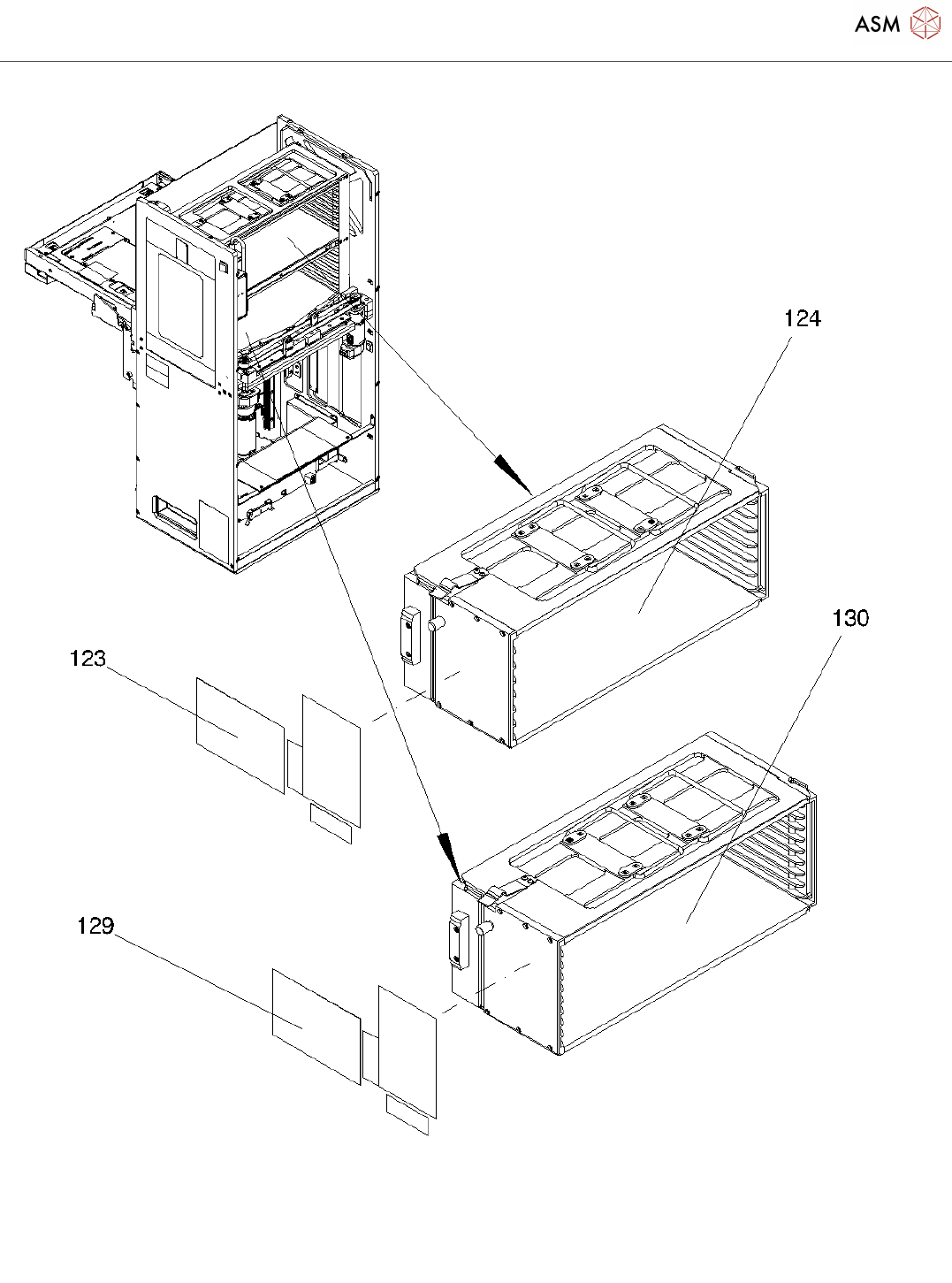 ASM

124

130

123

129