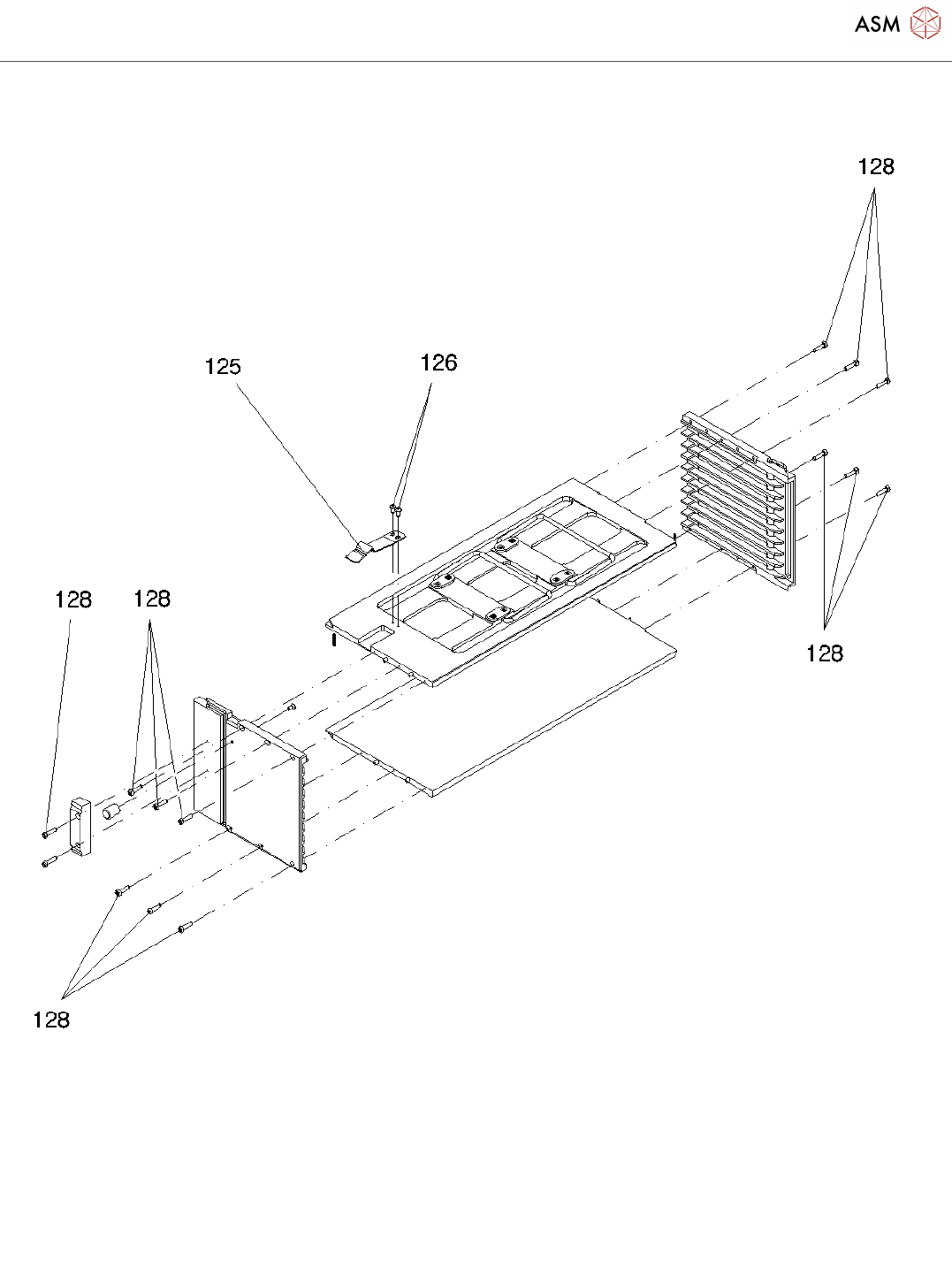 ASM

128

125

126

128

128

128

128