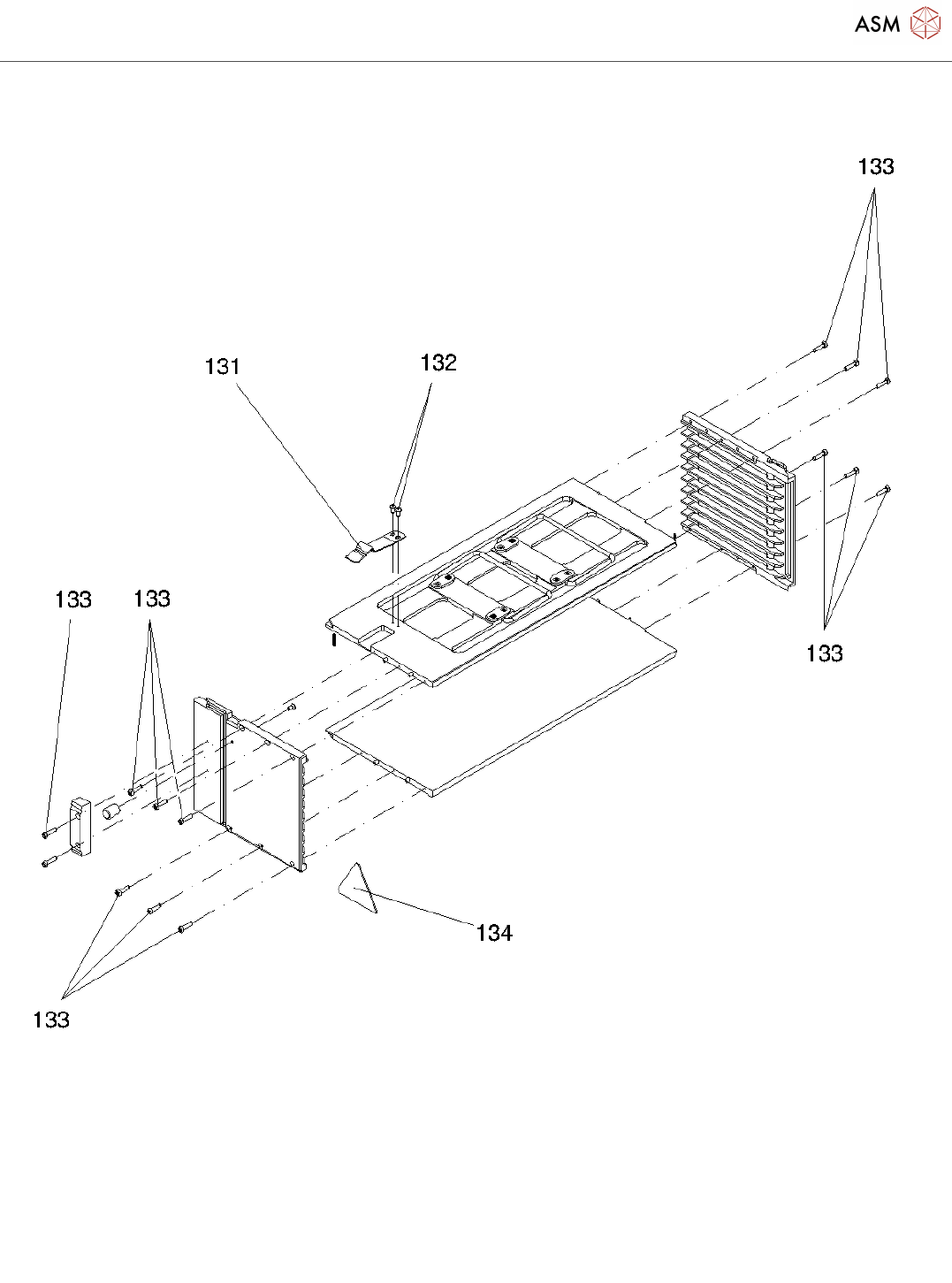 ASM

133

131

132

133

133

133

134

133