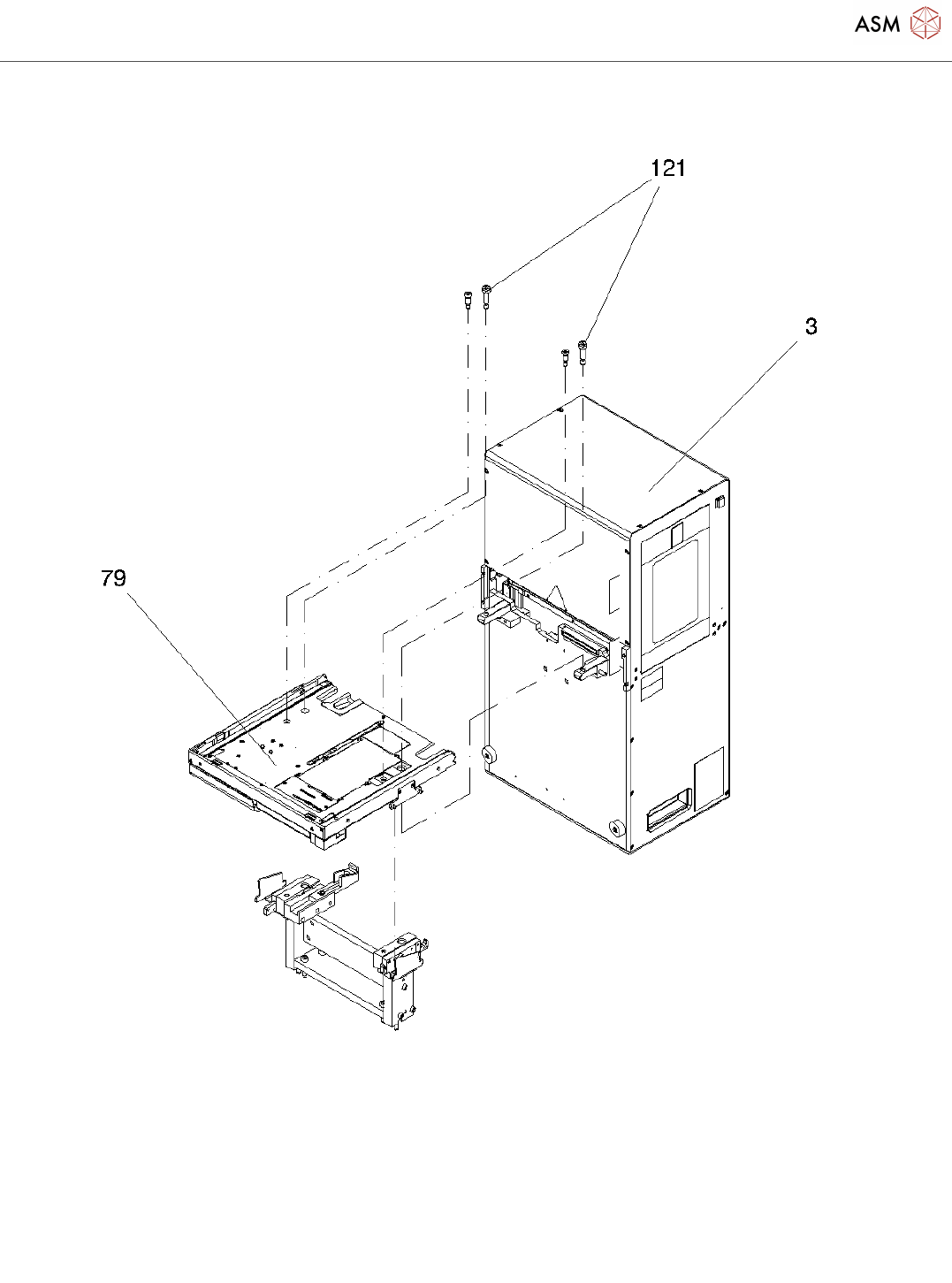 ASM

121

3

79