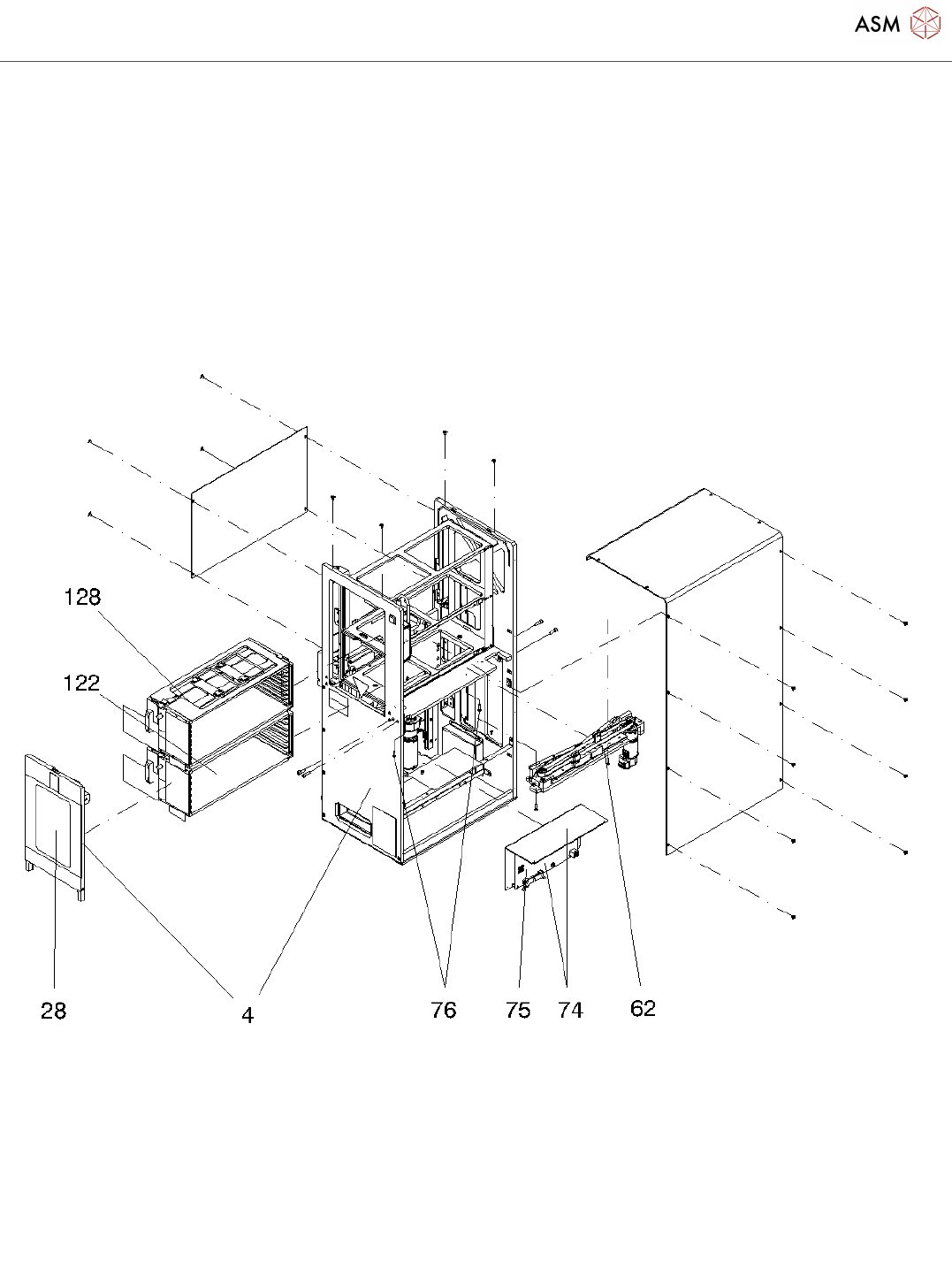 ASM

128
122
28
4
76
75
74
62