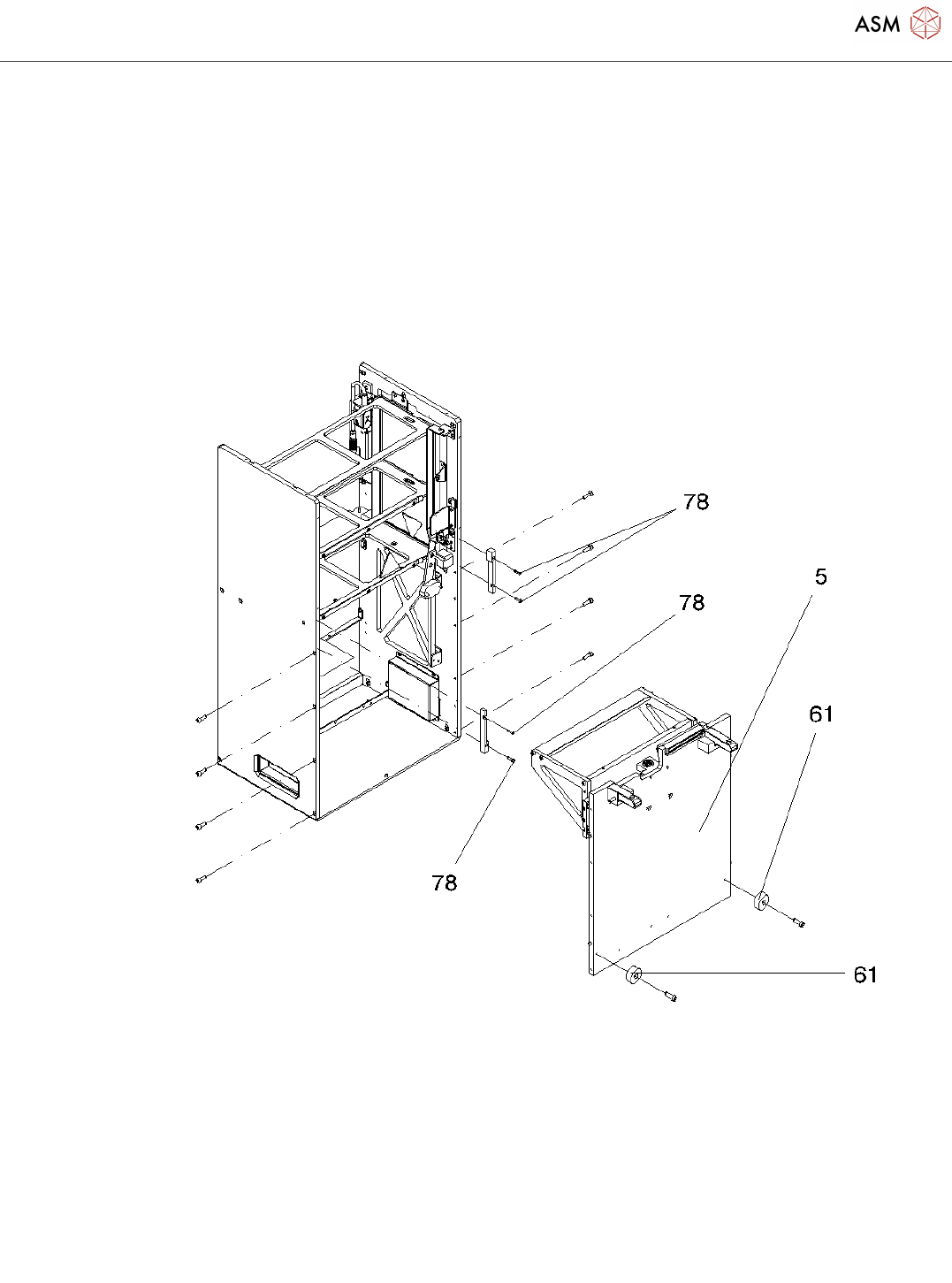 ASM

78

5

78

61

78

61