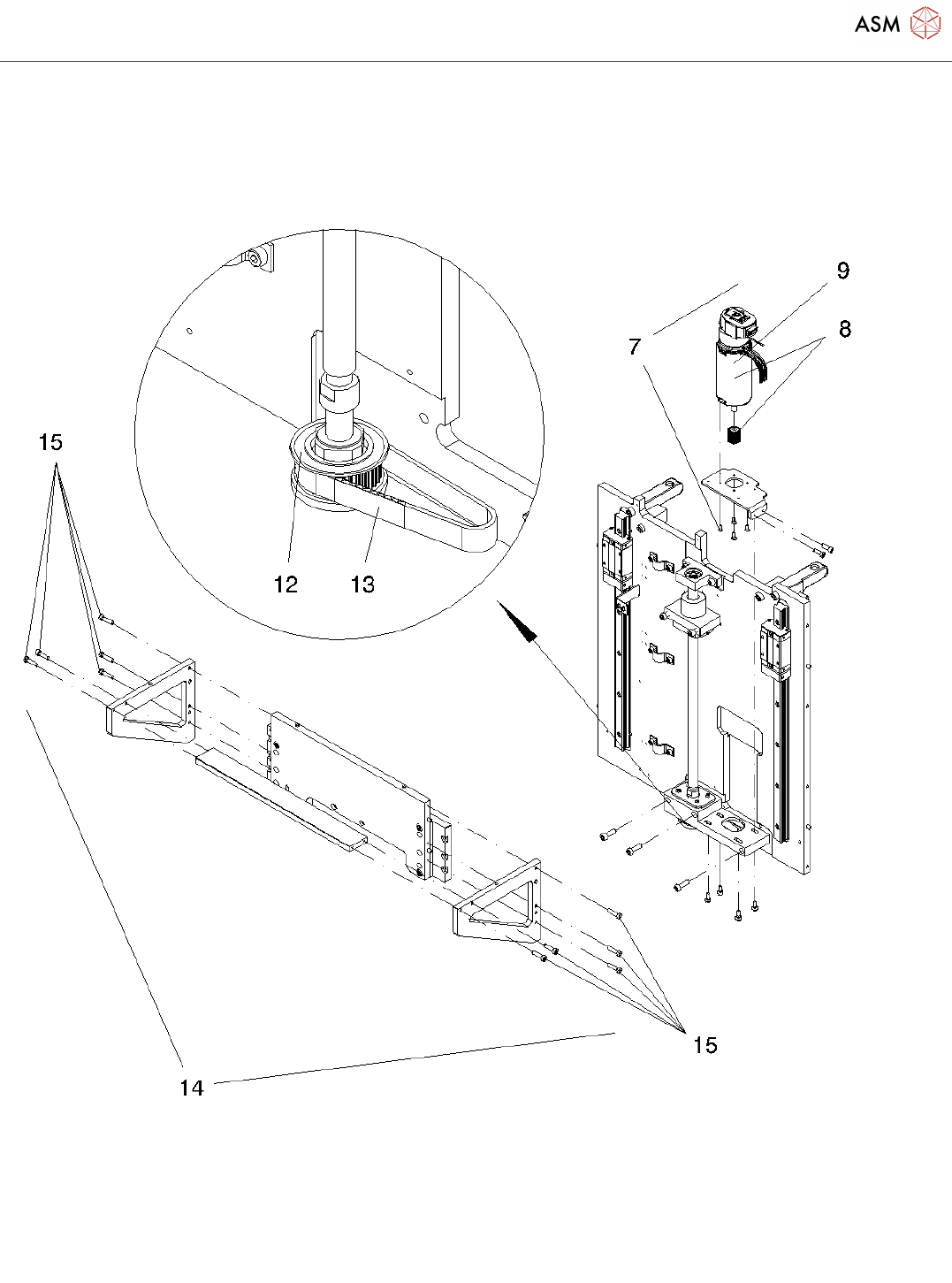 ASM

9

8

7

15

12

13

15

14