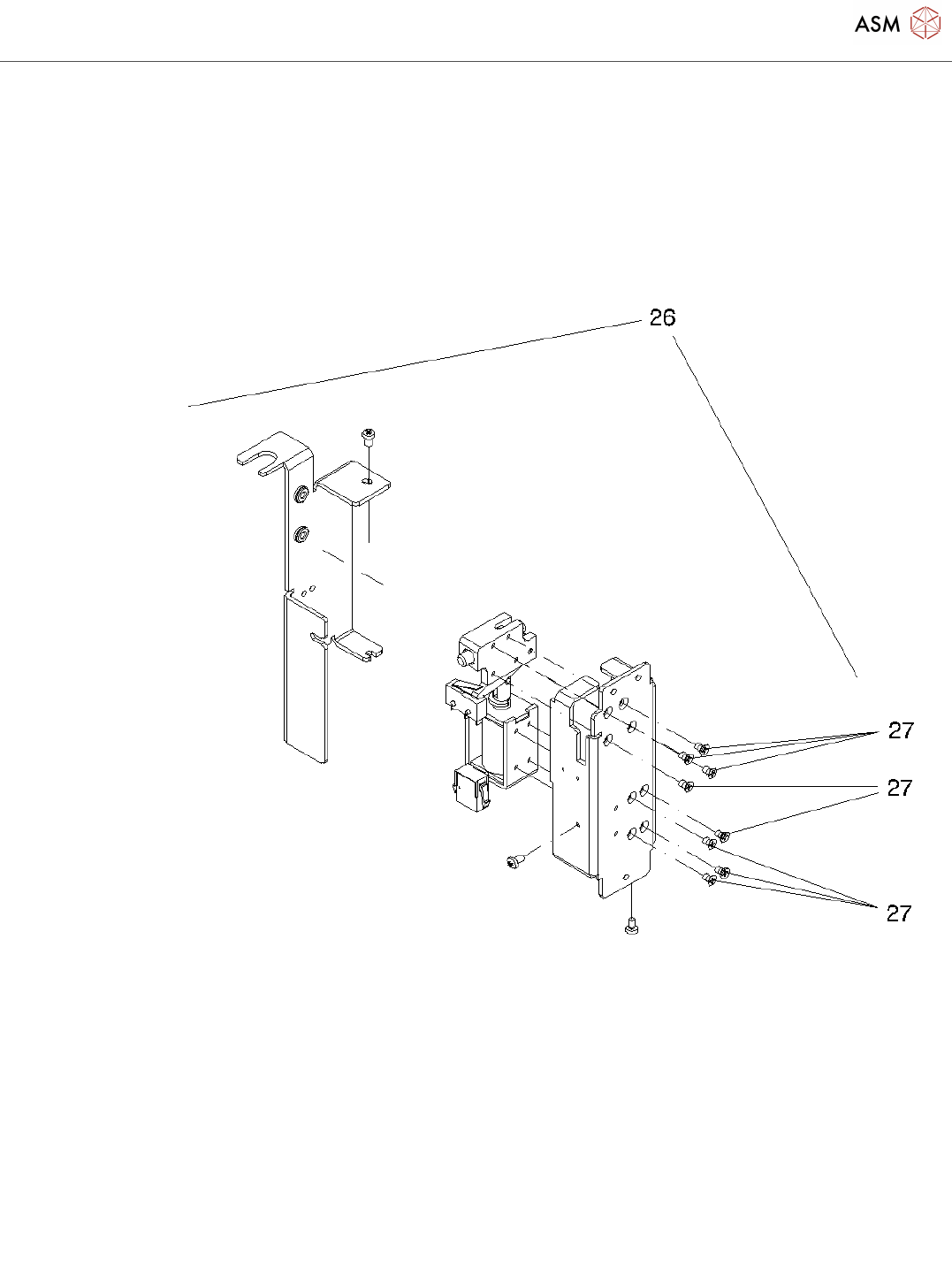 ASM

26

27

27

27