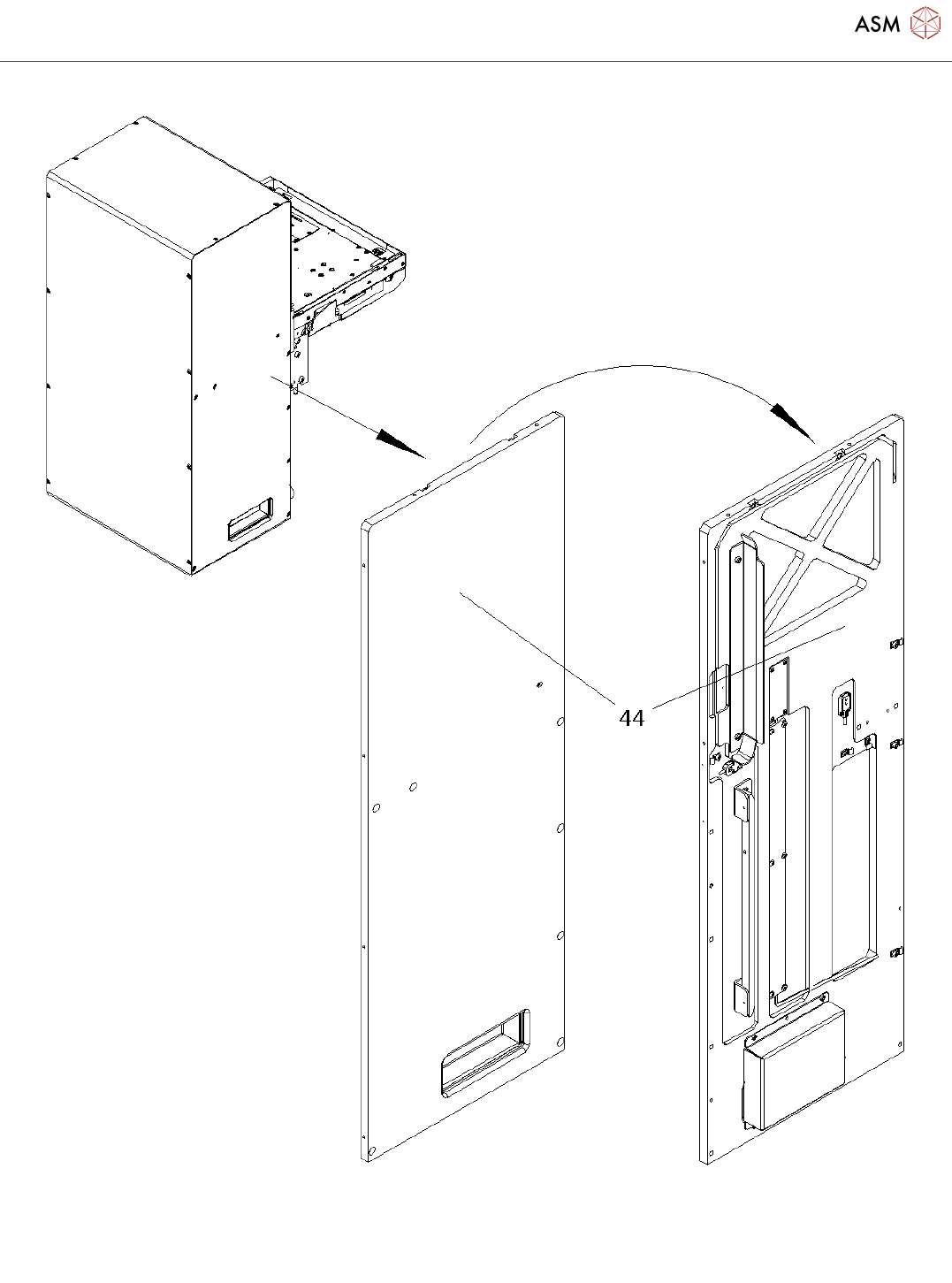 ASM

44