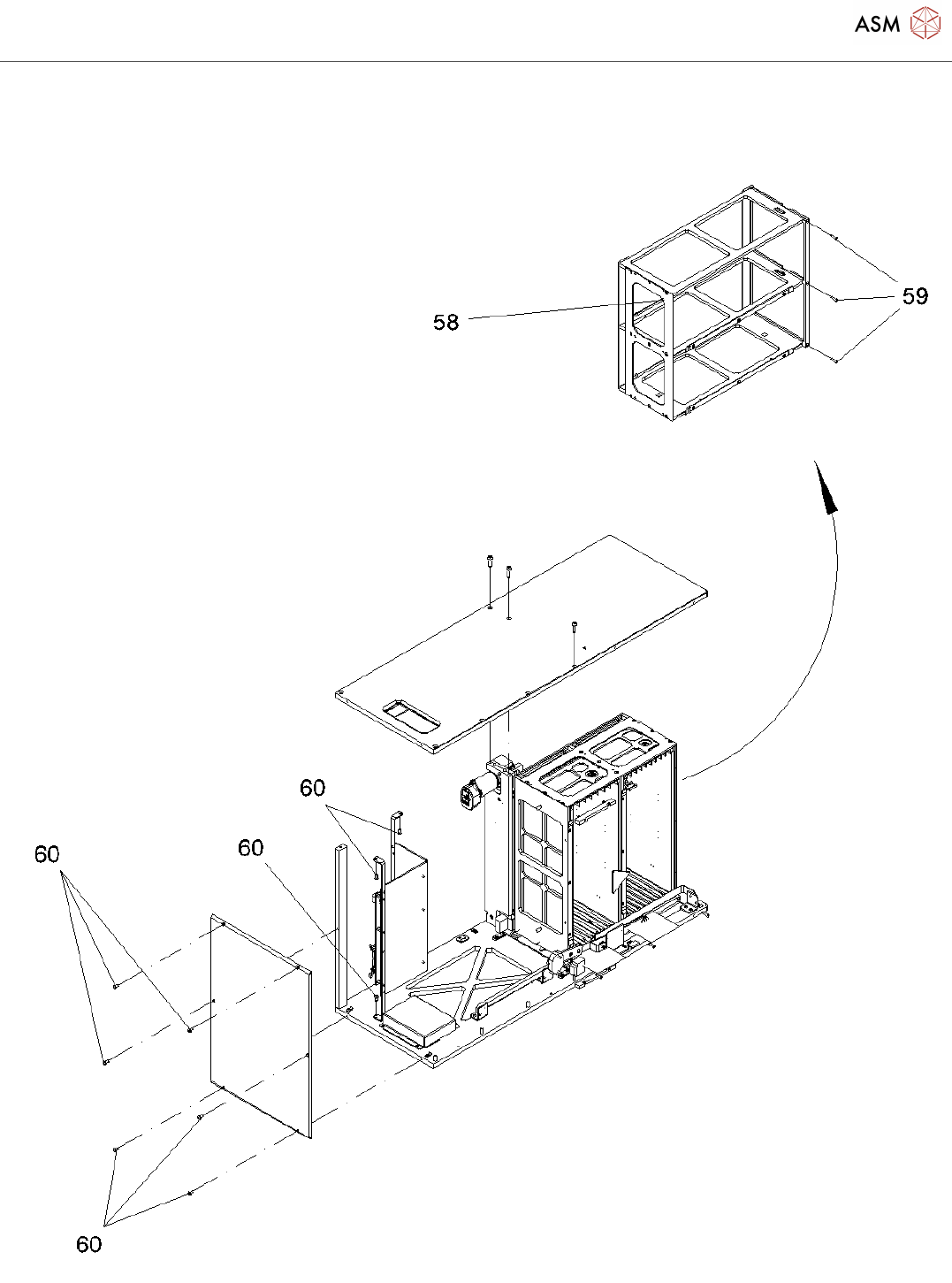 ASM

58

59

60

60

60

60