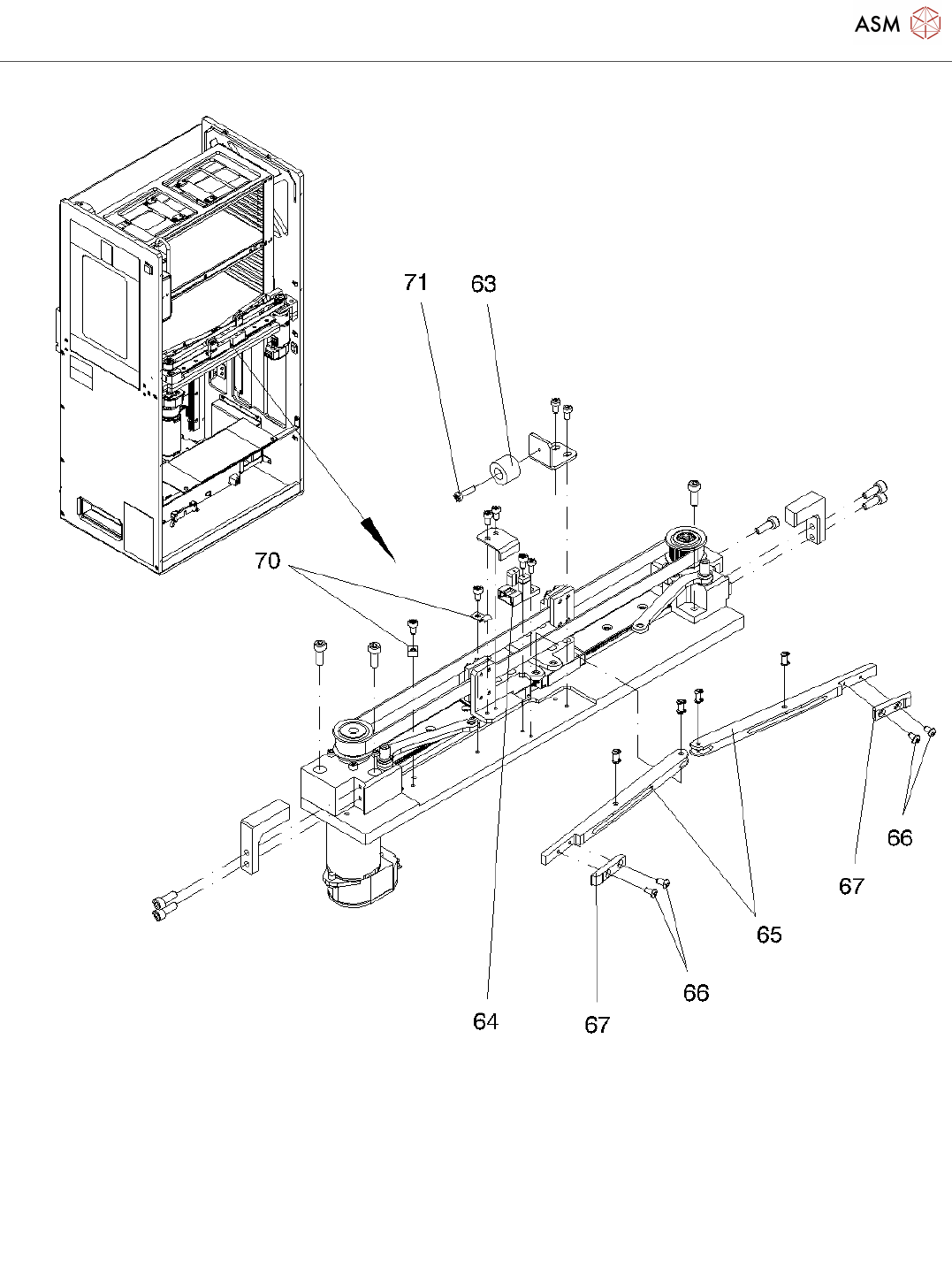 ASM

71
63
70
66
67
65
66
64
67