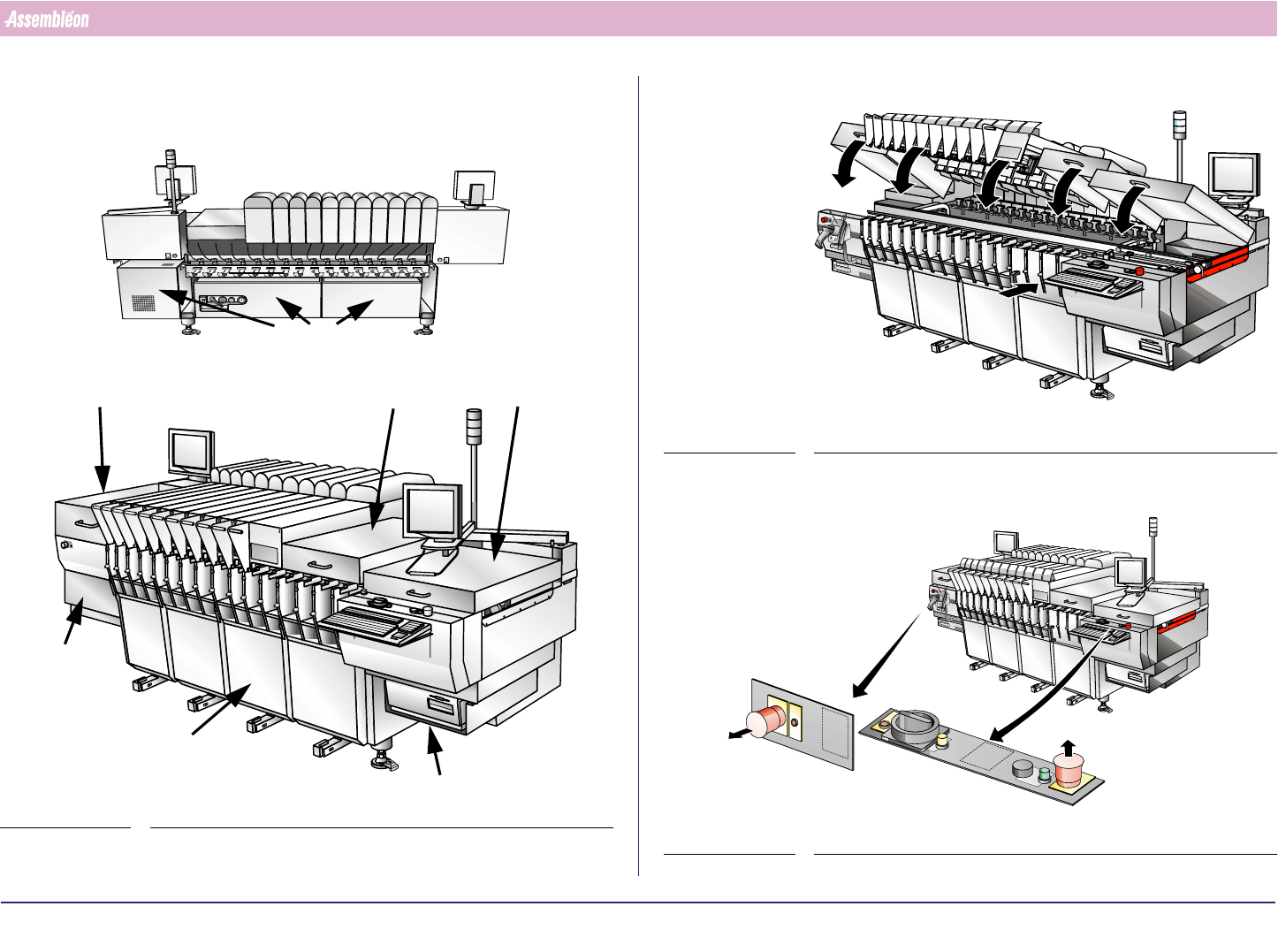 Assembléon