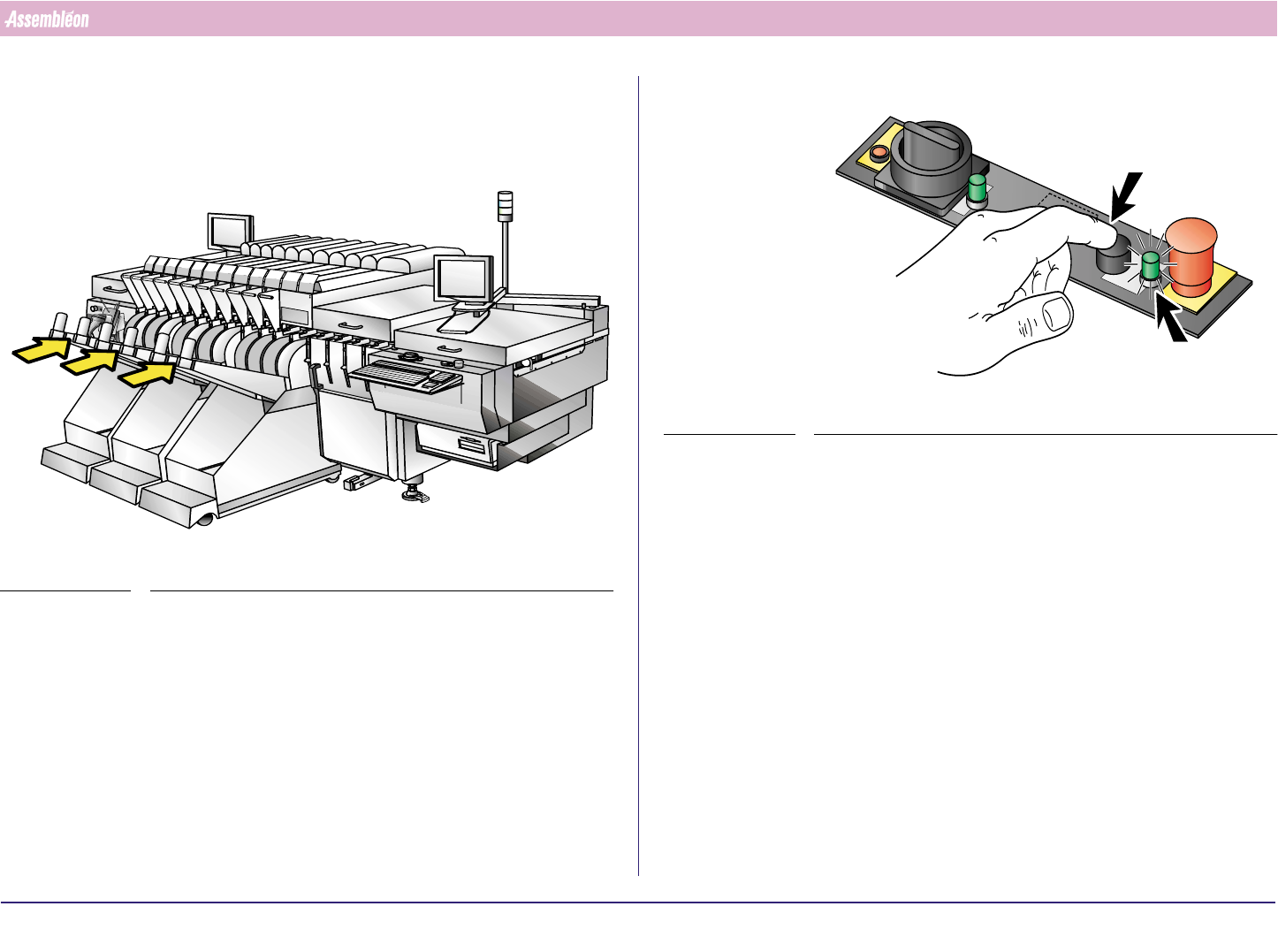 Assembléon