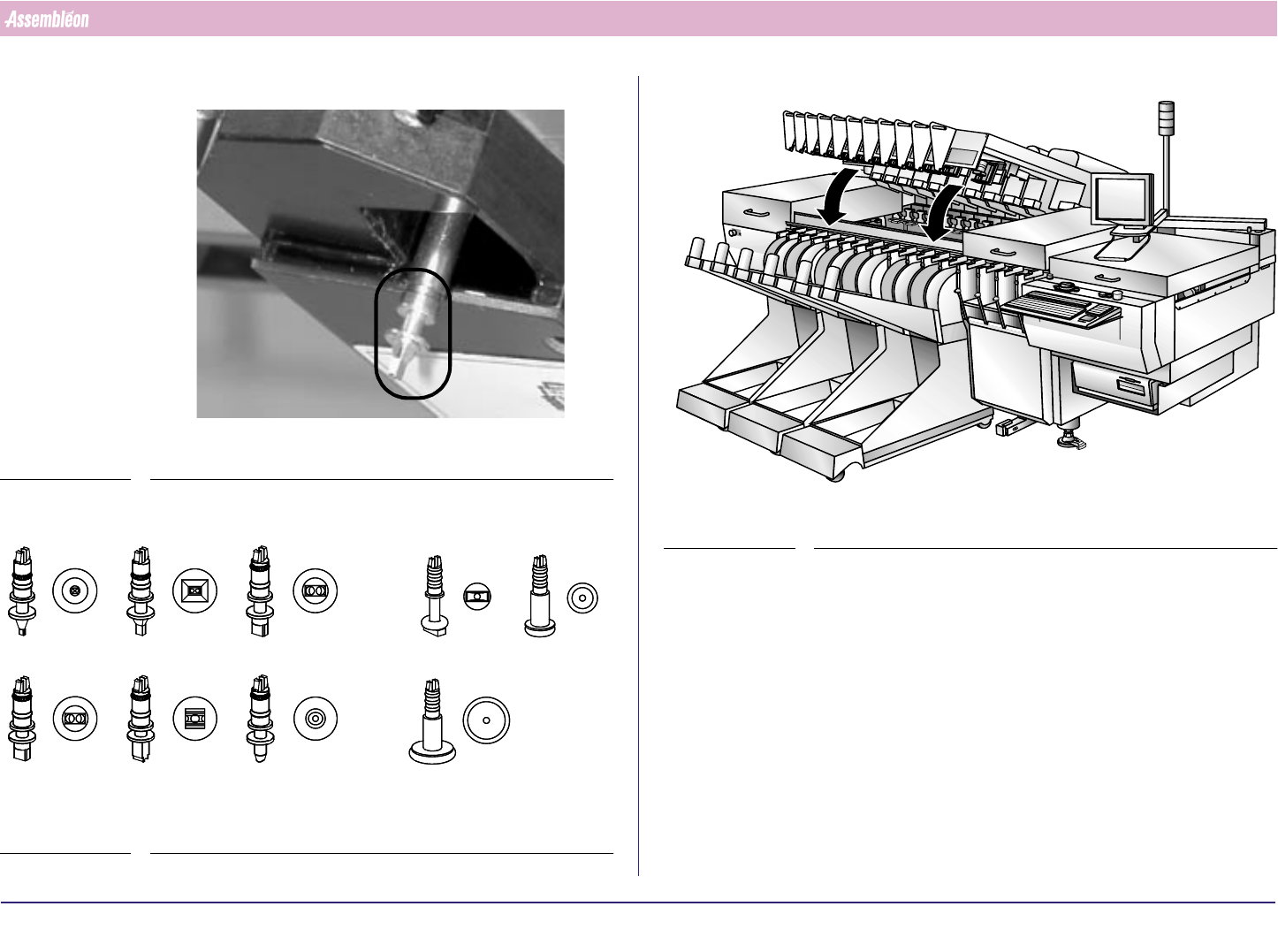 Assembléon