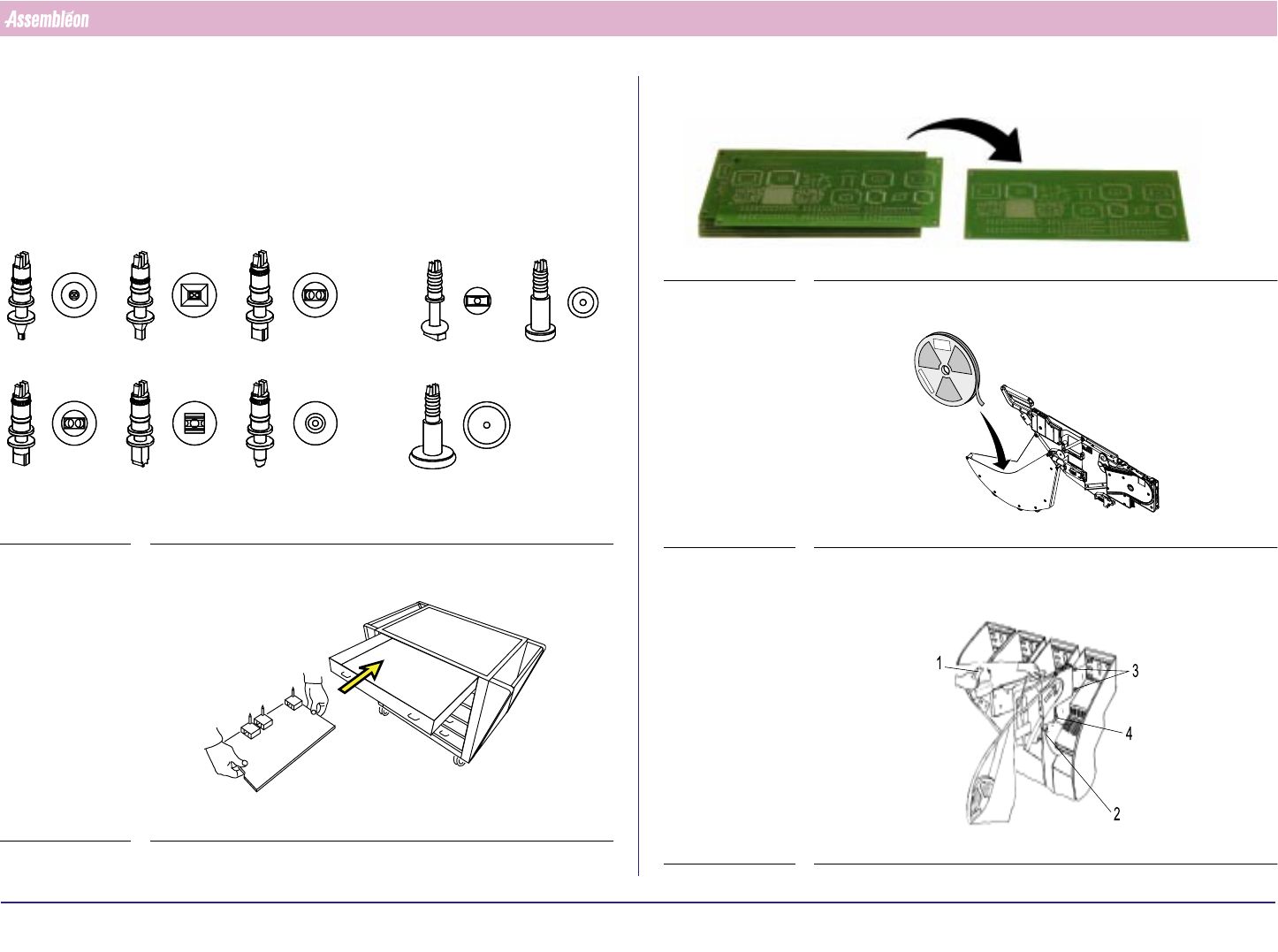 Assembléon

1
3
4
2