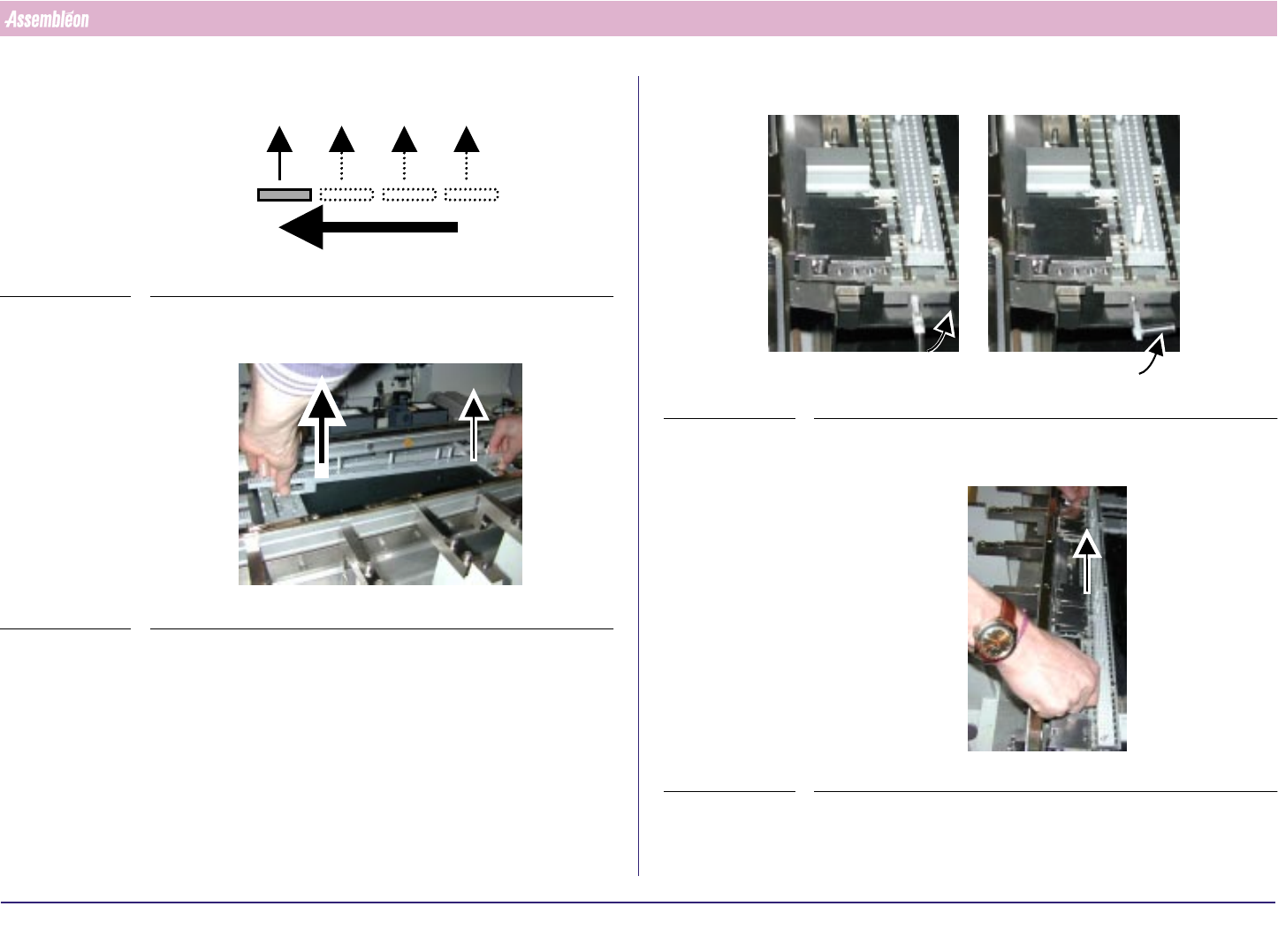 Assembléon