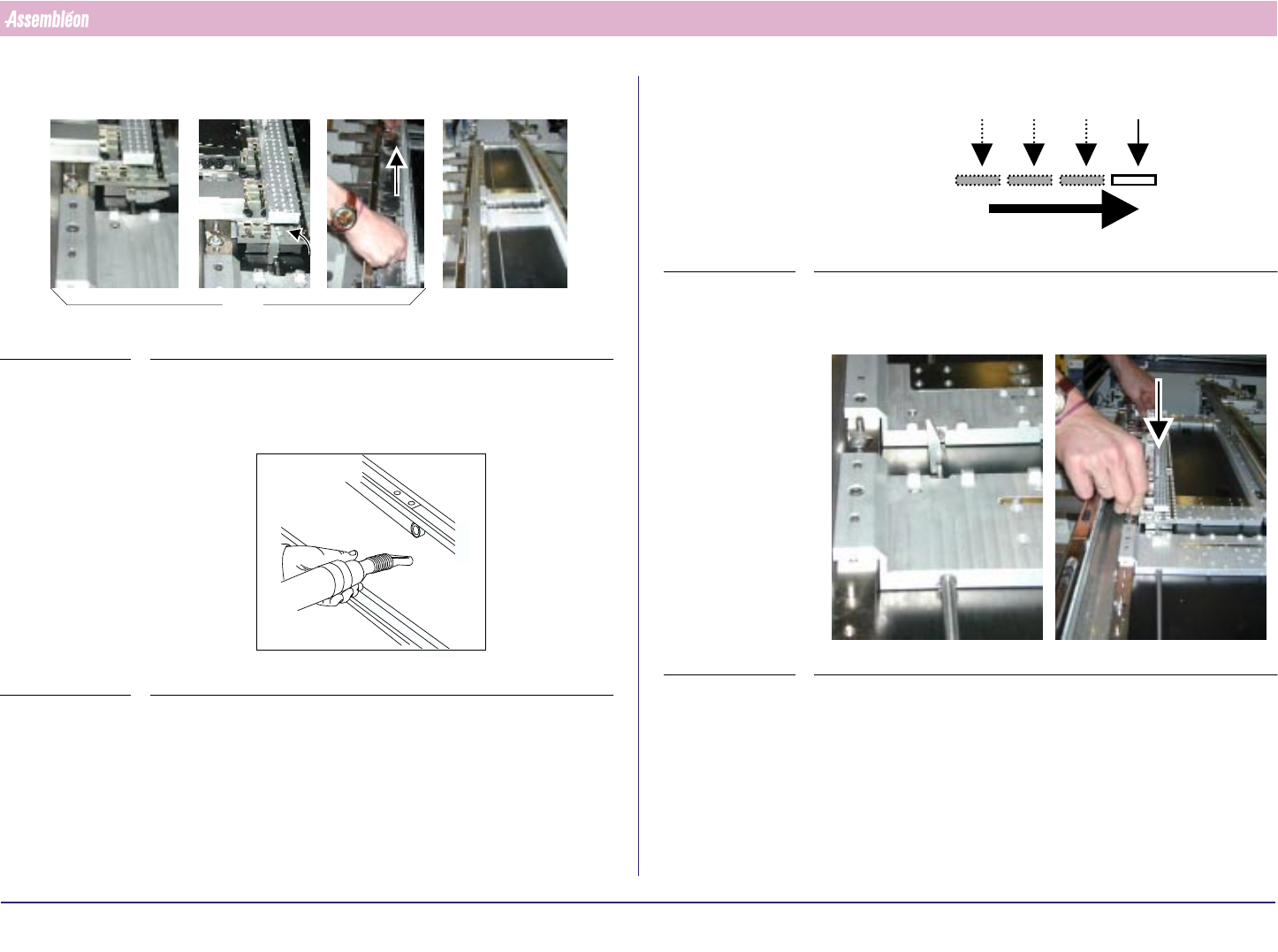 Assembléon