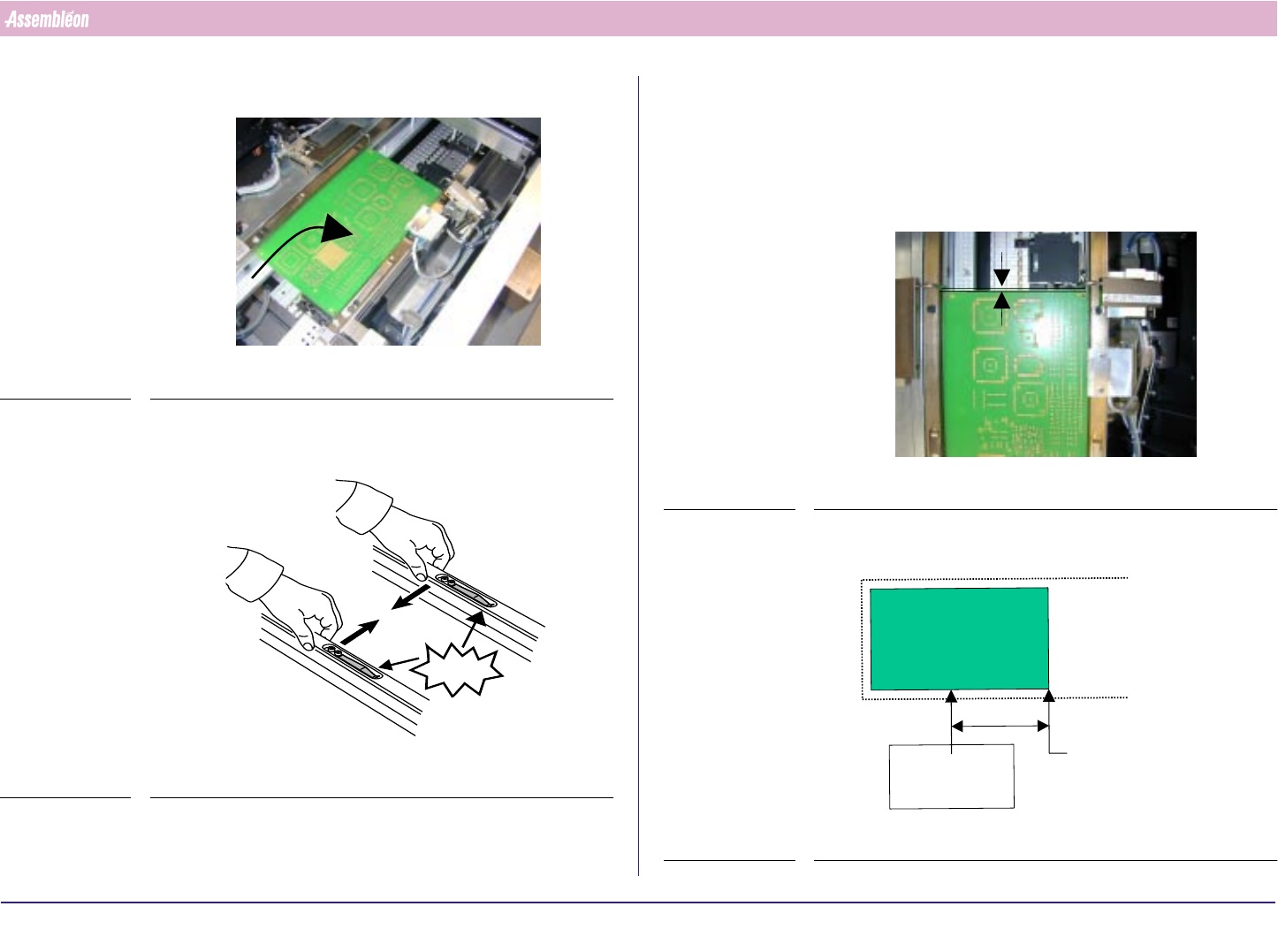 Assembléon