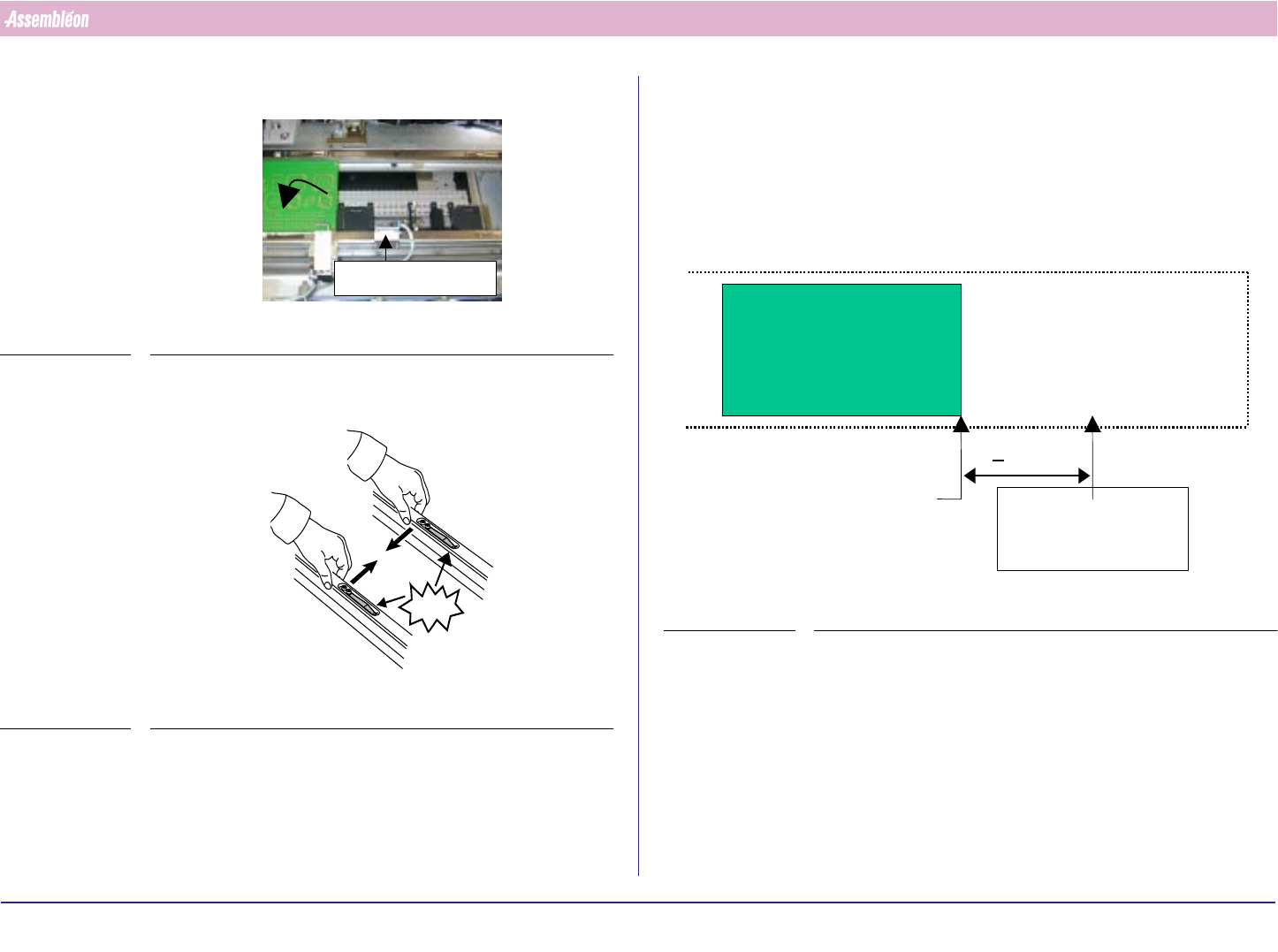 Assembléon