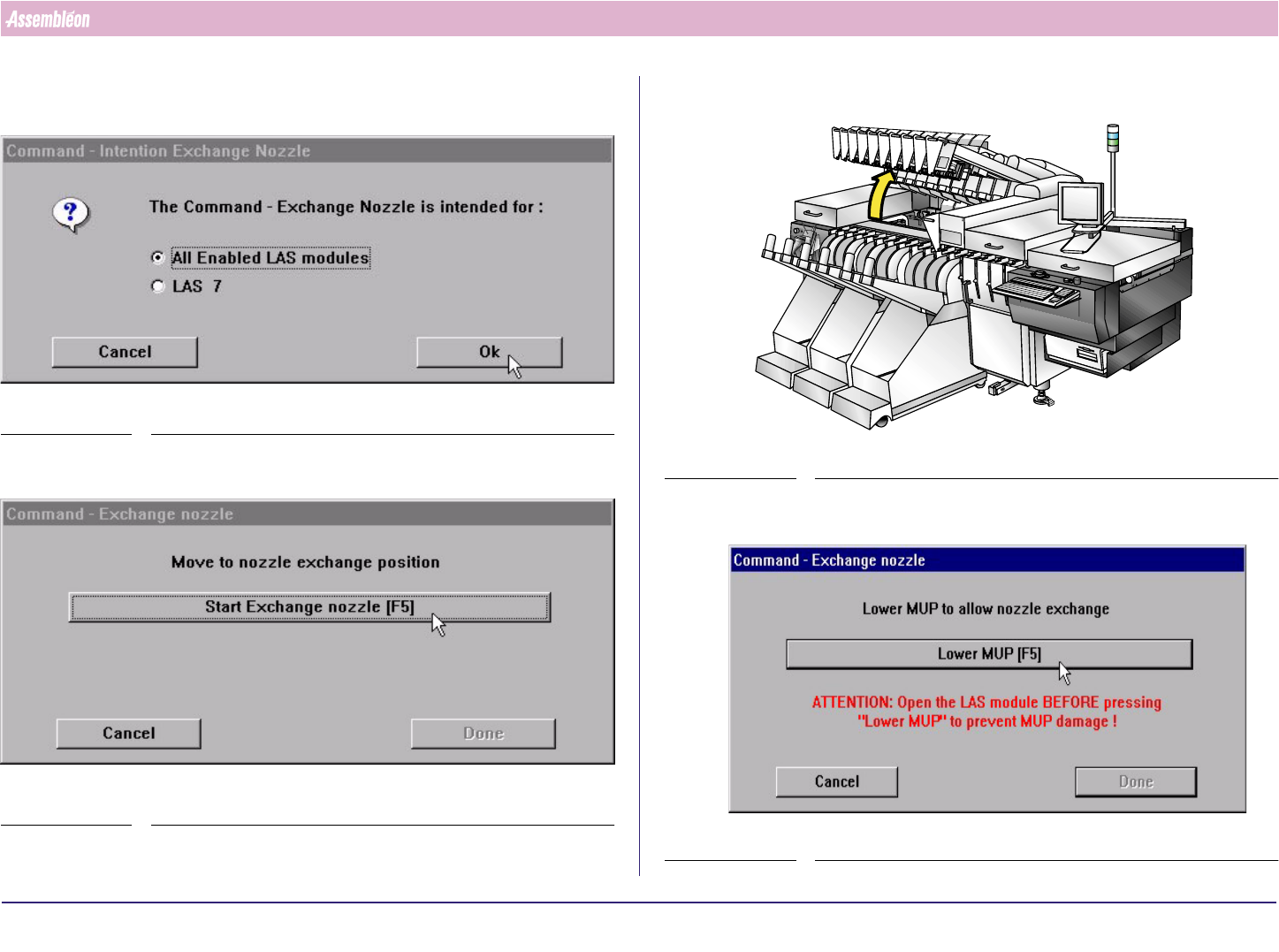 Assembléon

Command - Intention Exchange Nozzle

The Command - Exchange Nozzle is intended for :

All Enabled LAS modules

LAS 7

Cancel

Ok

Command - Exchange nozzle

Move to nozzle exchange position

Start Exchange nozzle [F5]

Cancel

Done

Command - Exchange nozzle

Lower MUP to allow nozzle exchange

Lower MUP [F5]

ATTENTION: Open the LAS module BEFORE pressing "Lower MUP" to prevent MUP damage !

Cancel

Done