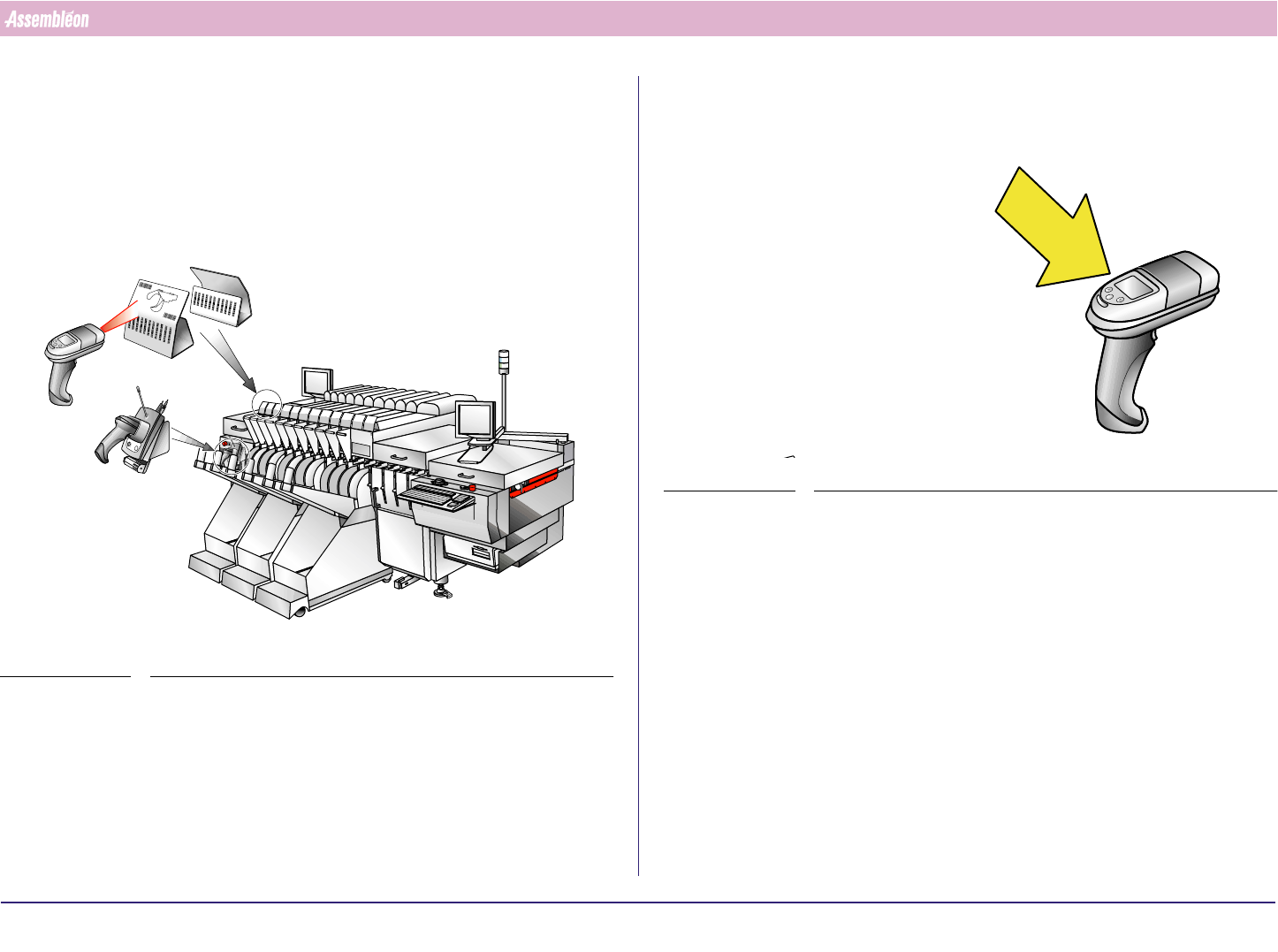 Assembléon