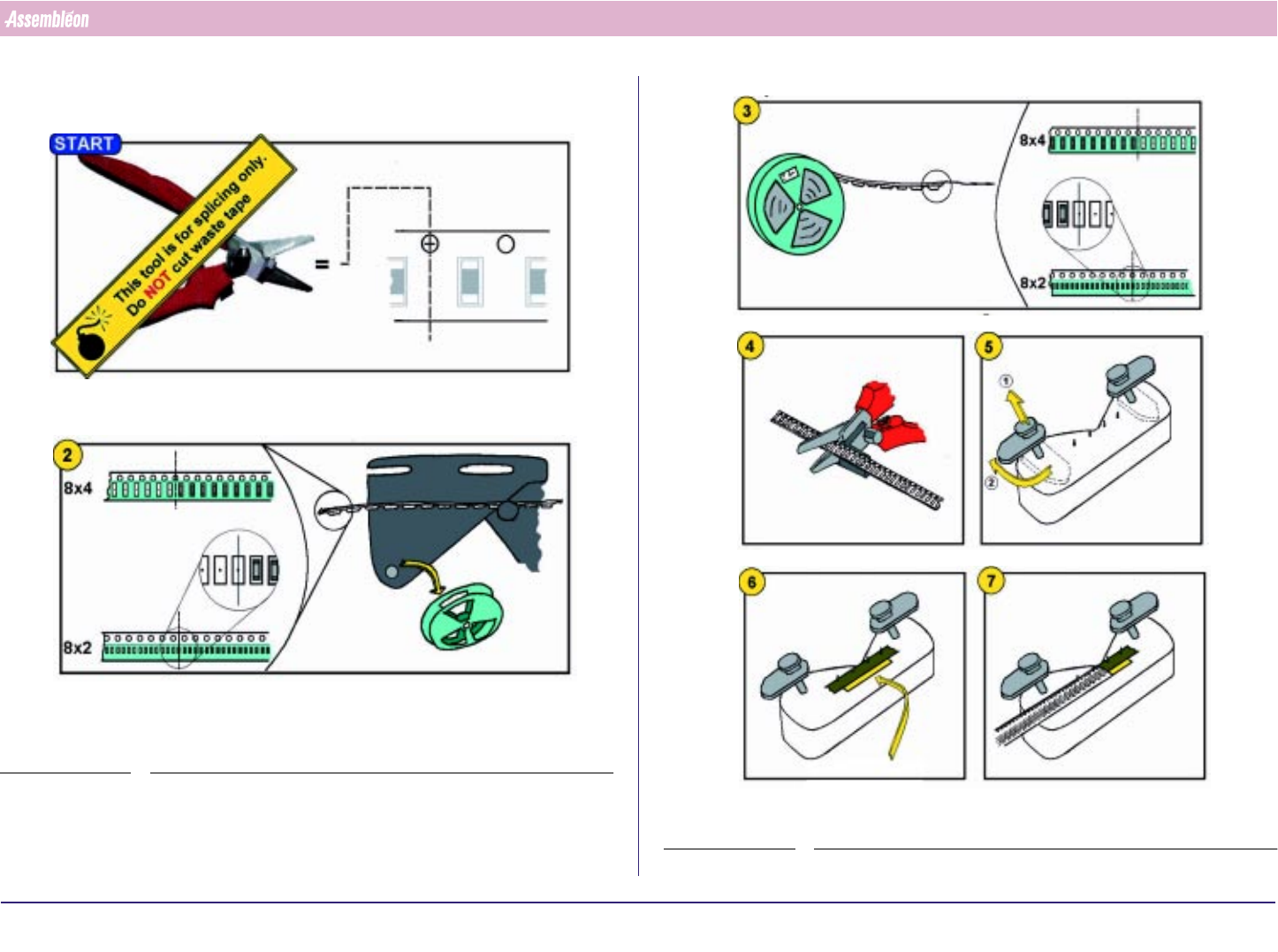 Assembléon

START

This tool is for splicing only.
Do NOT cut waste tape

=

2

8x4

8x2

3

8x4

8x2

4

5

①

②

6

7