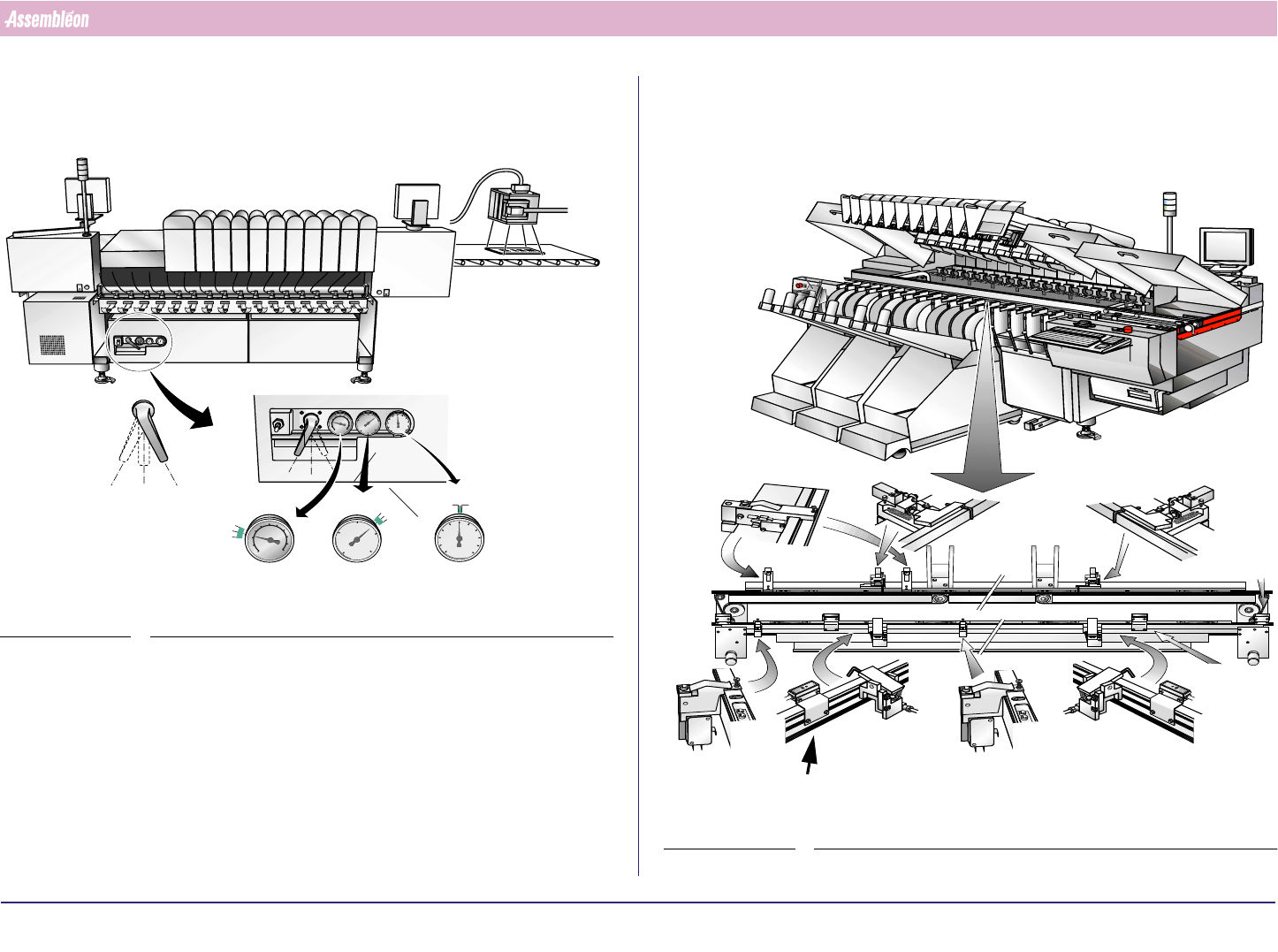 Assembléon