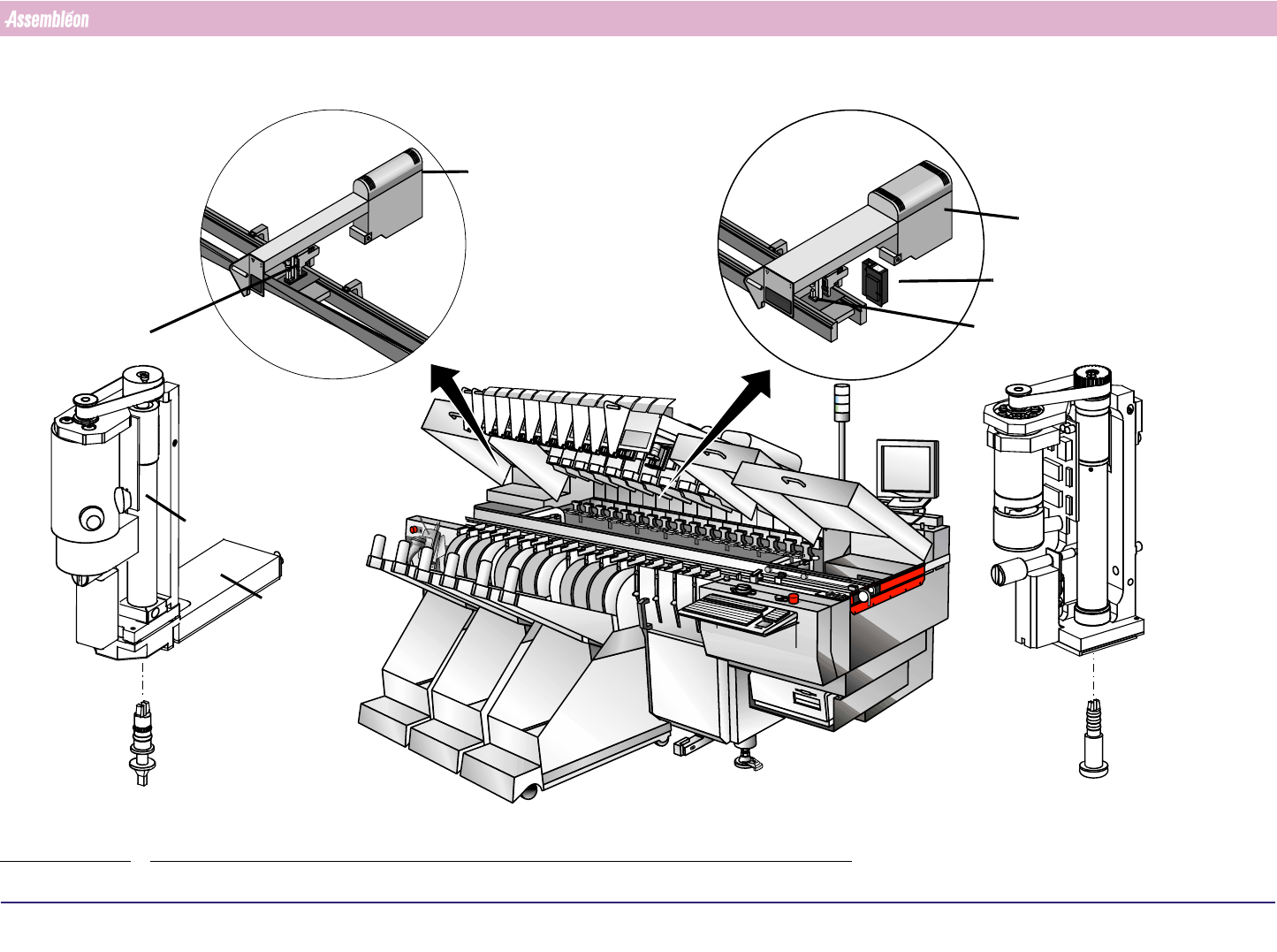 Assembléon