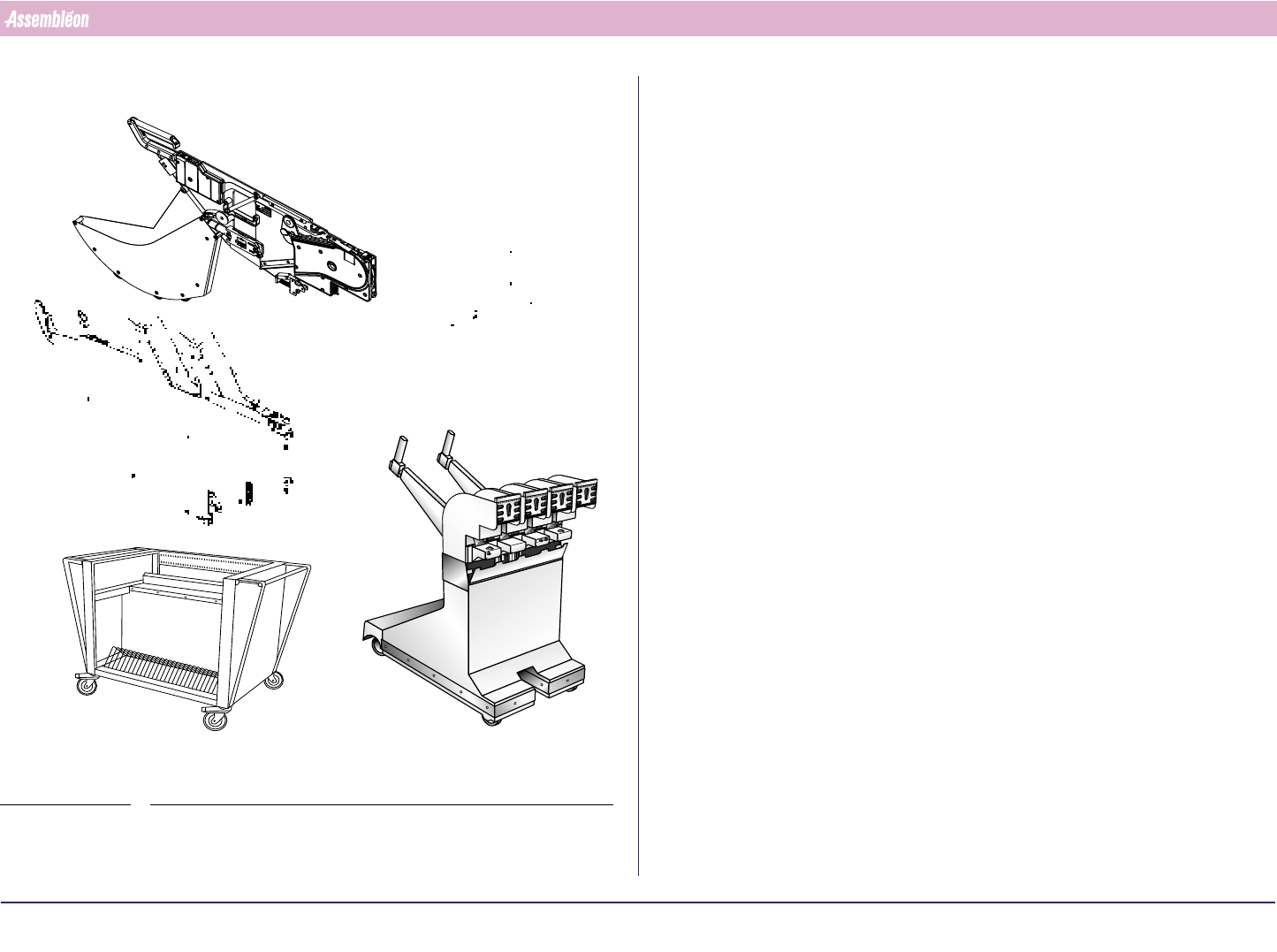 Assembléon