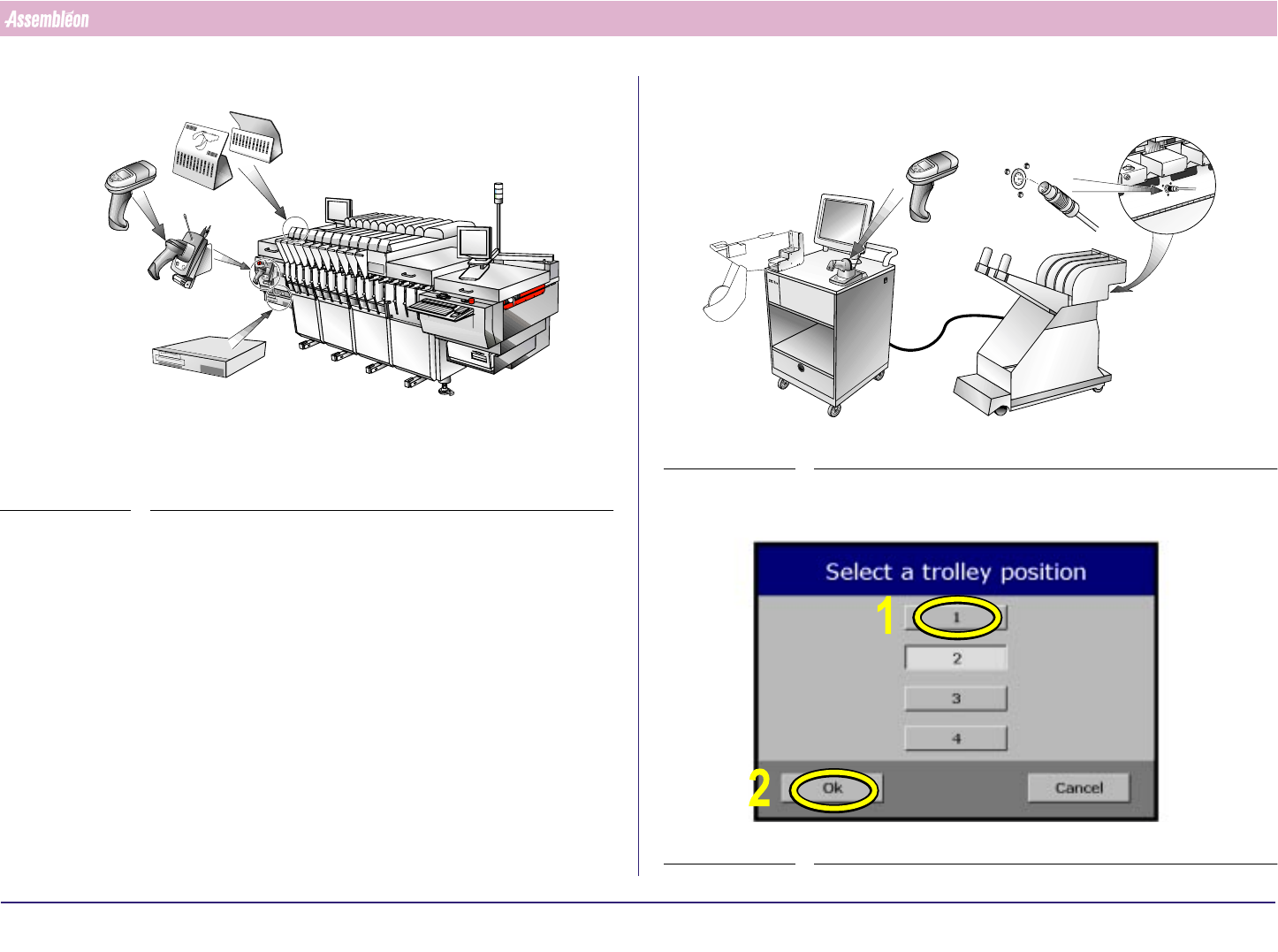 Assembléon

Select a trolley position

1

1

2

3

4

2

Ok

Cancel