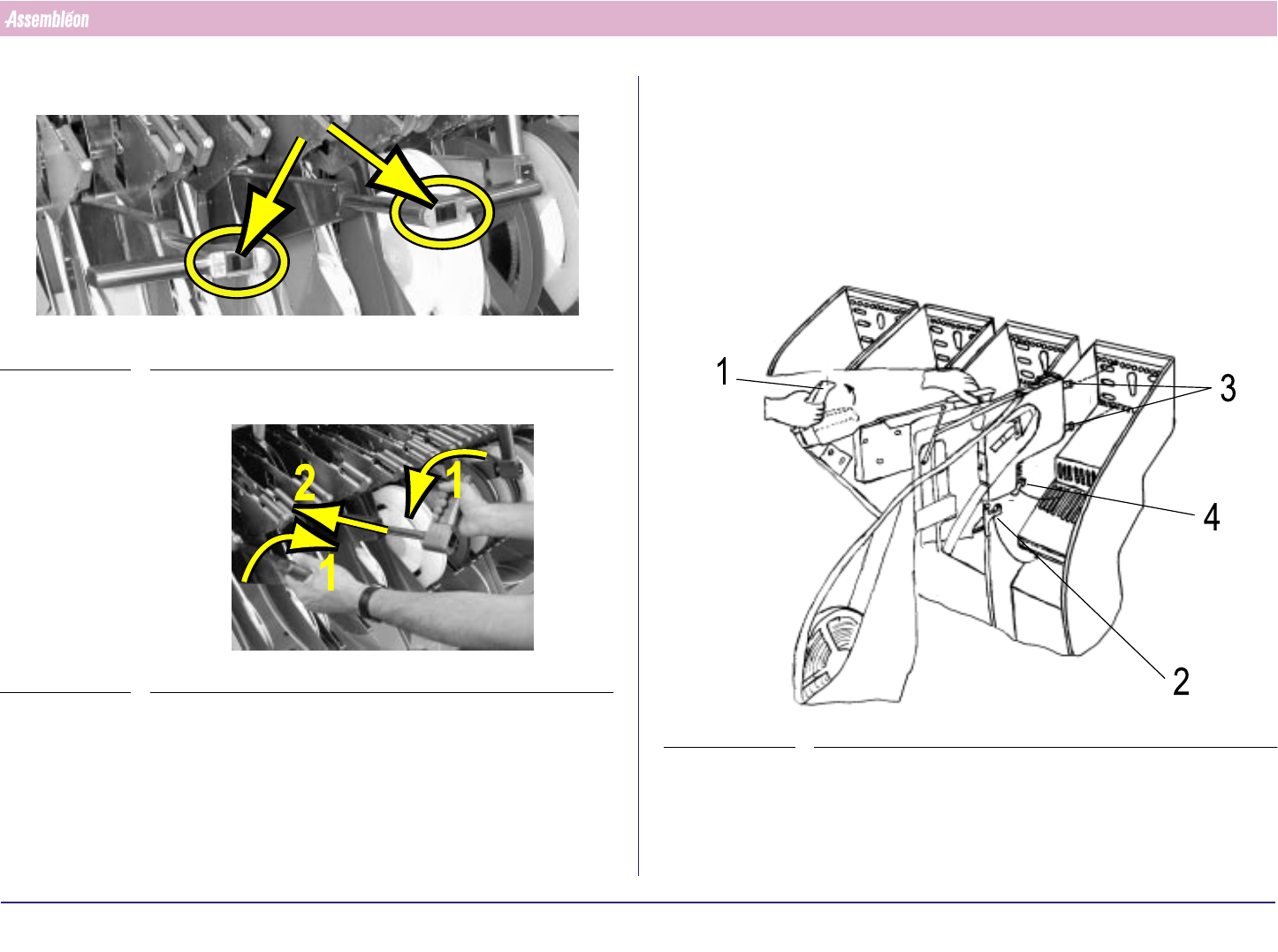 Assembléon

2

1

1

1

3

4

2