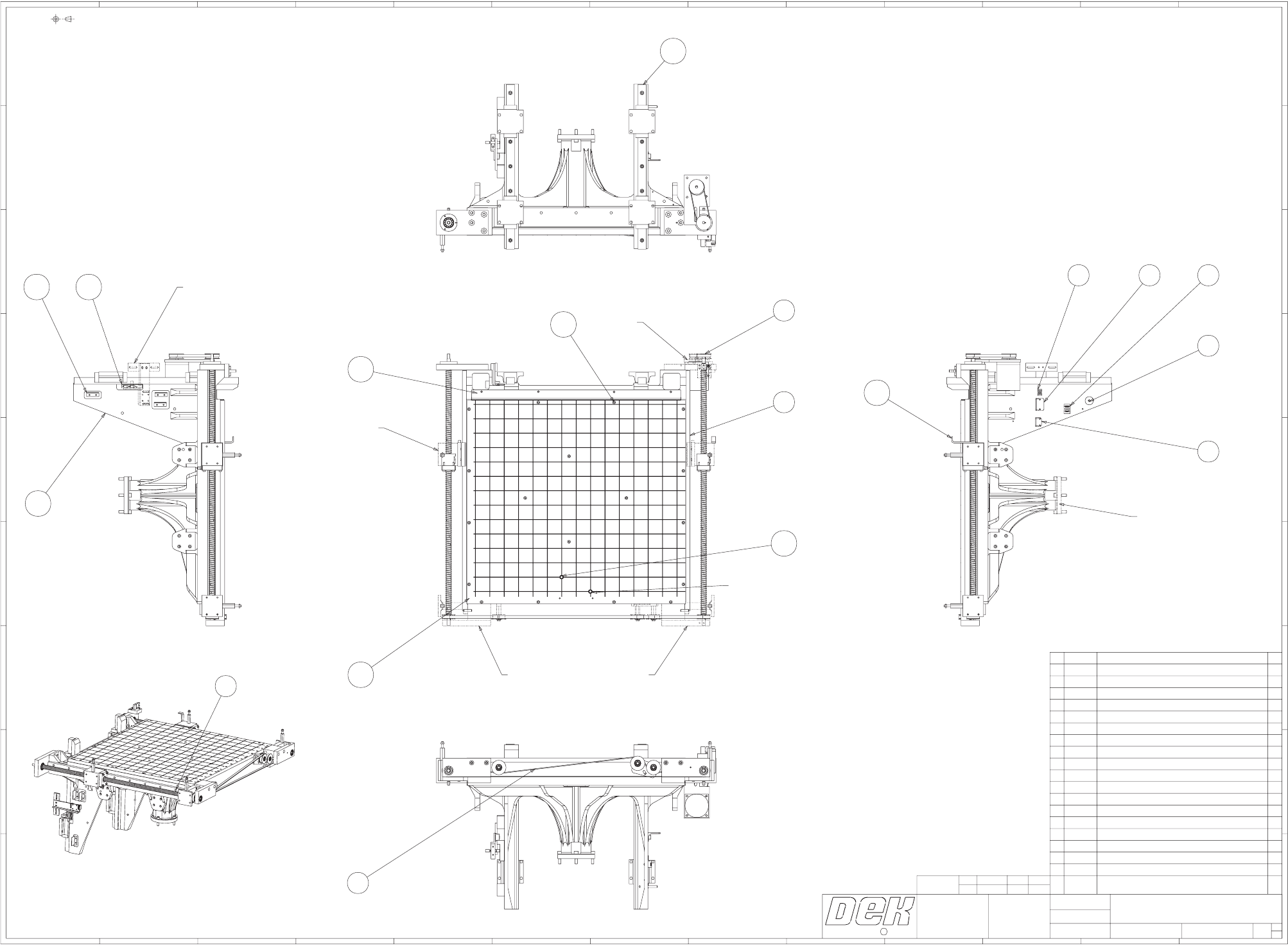 DEK