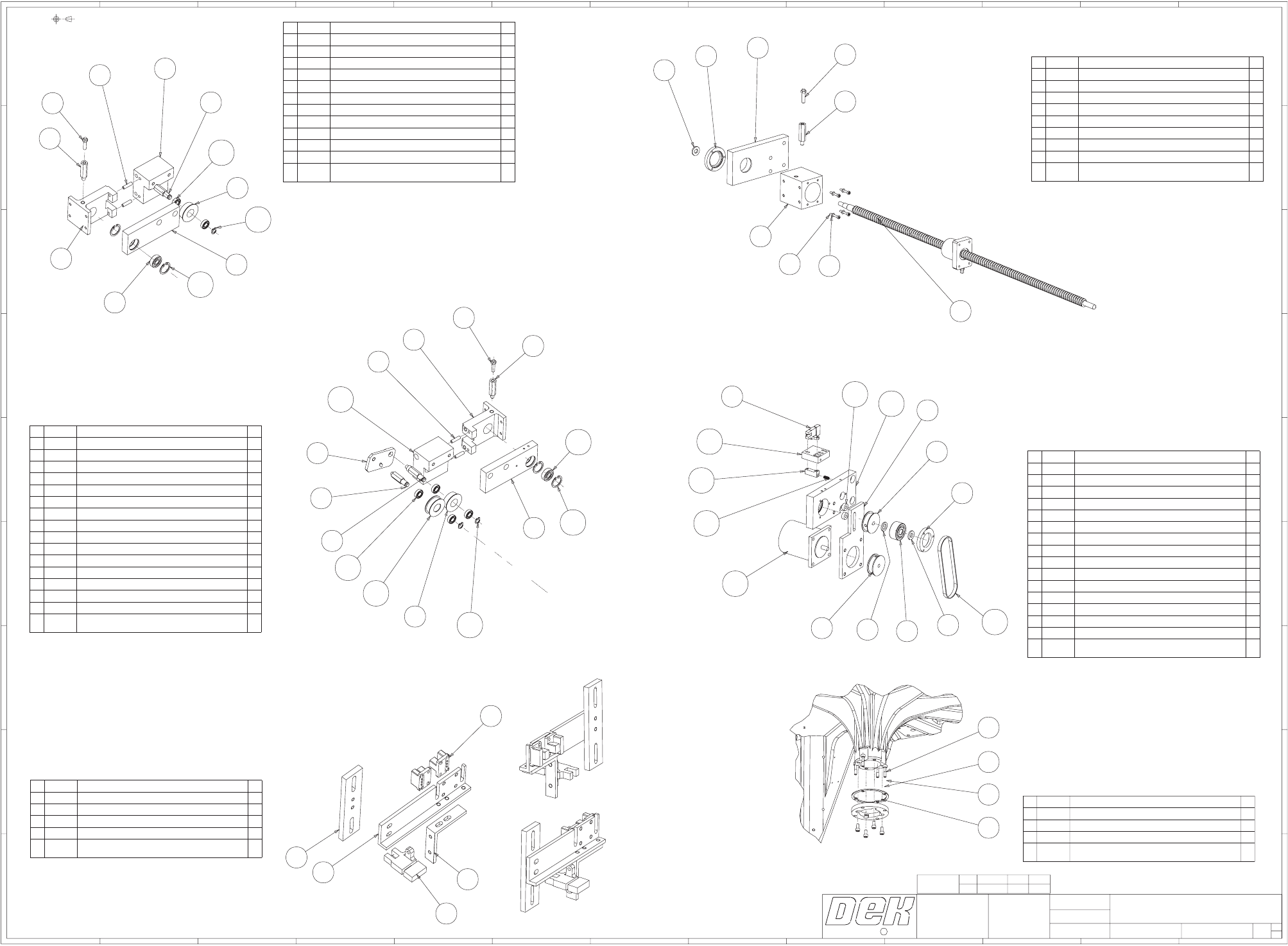 DEK