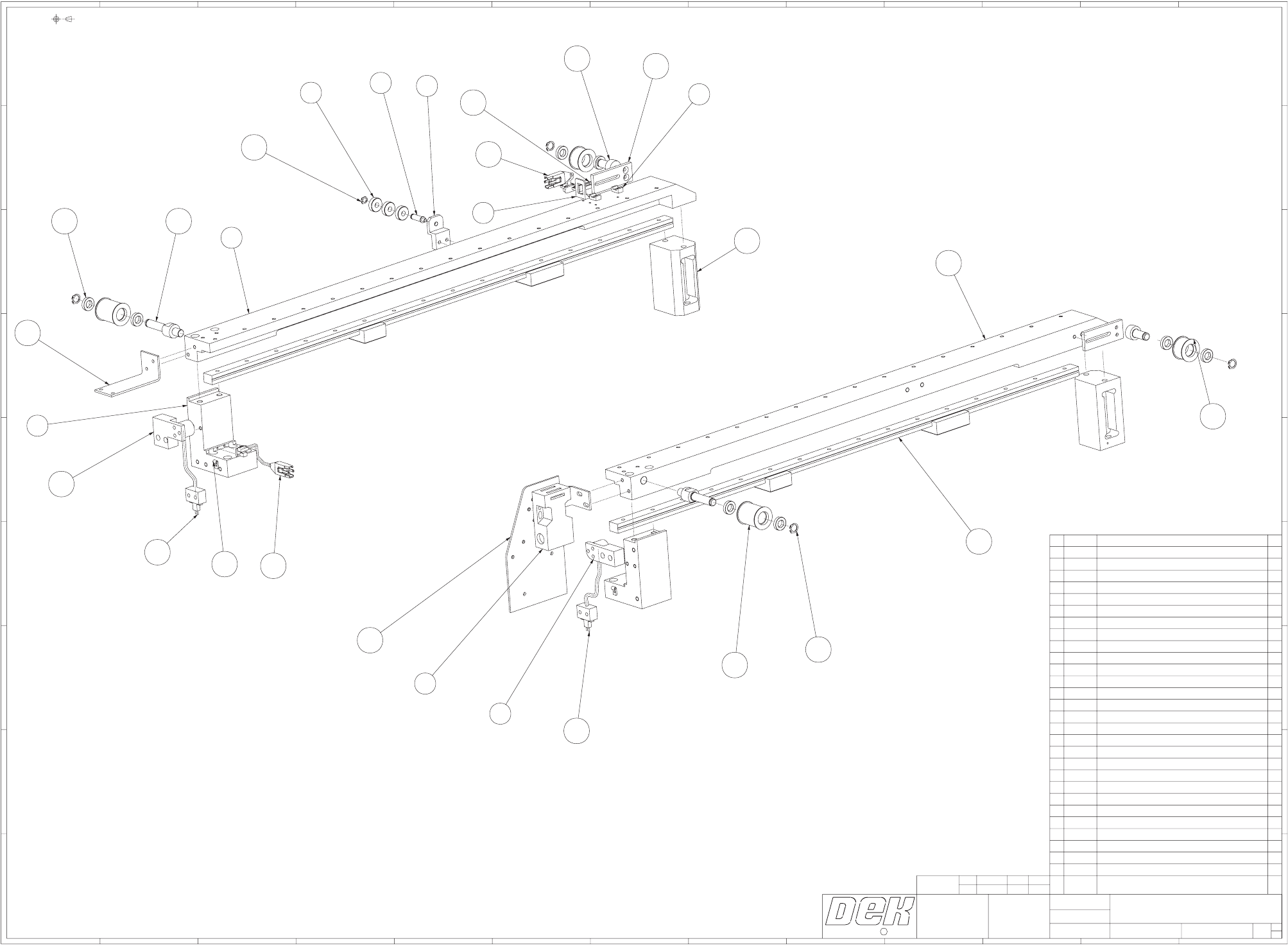 DEK