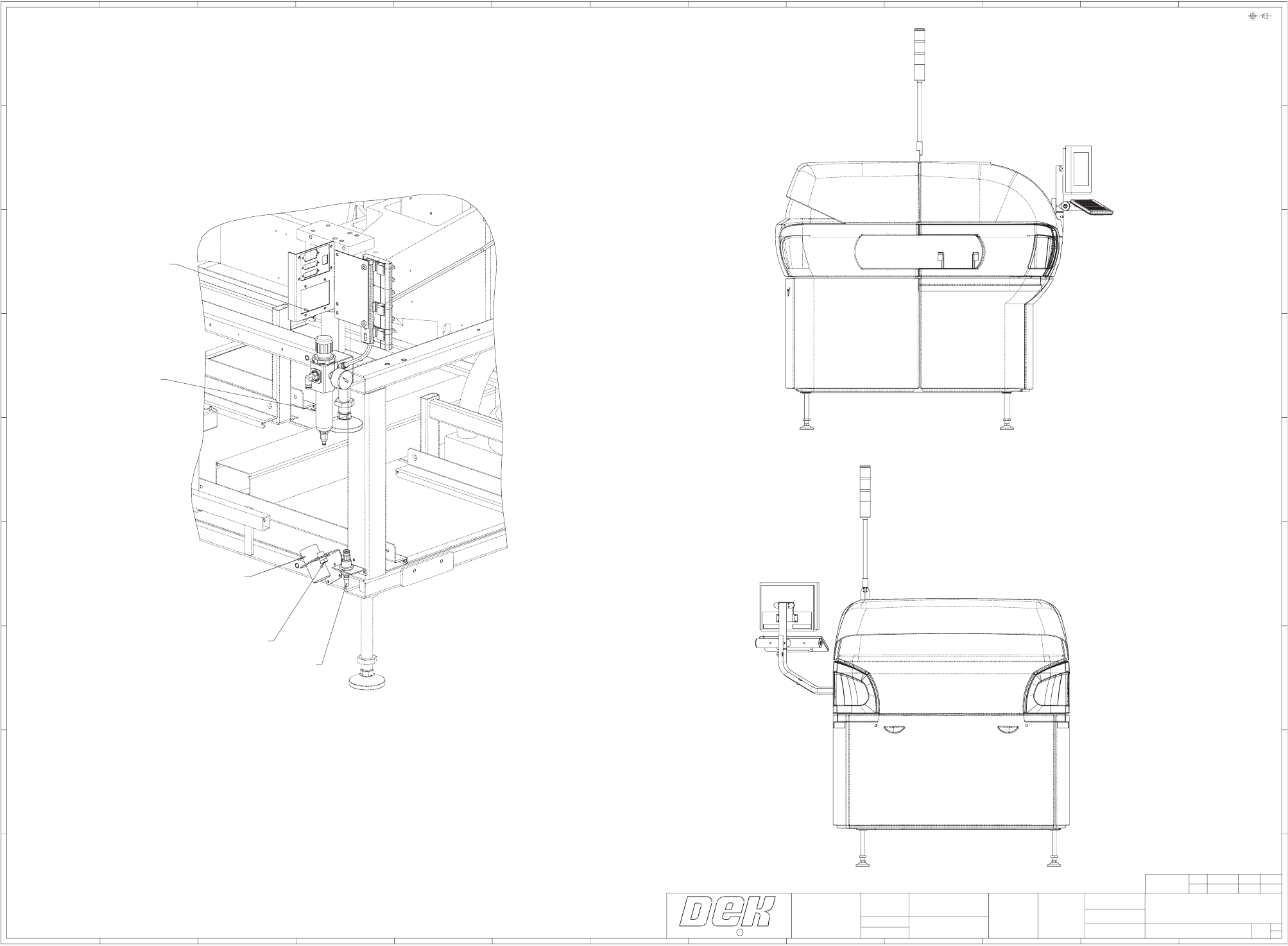 DEK