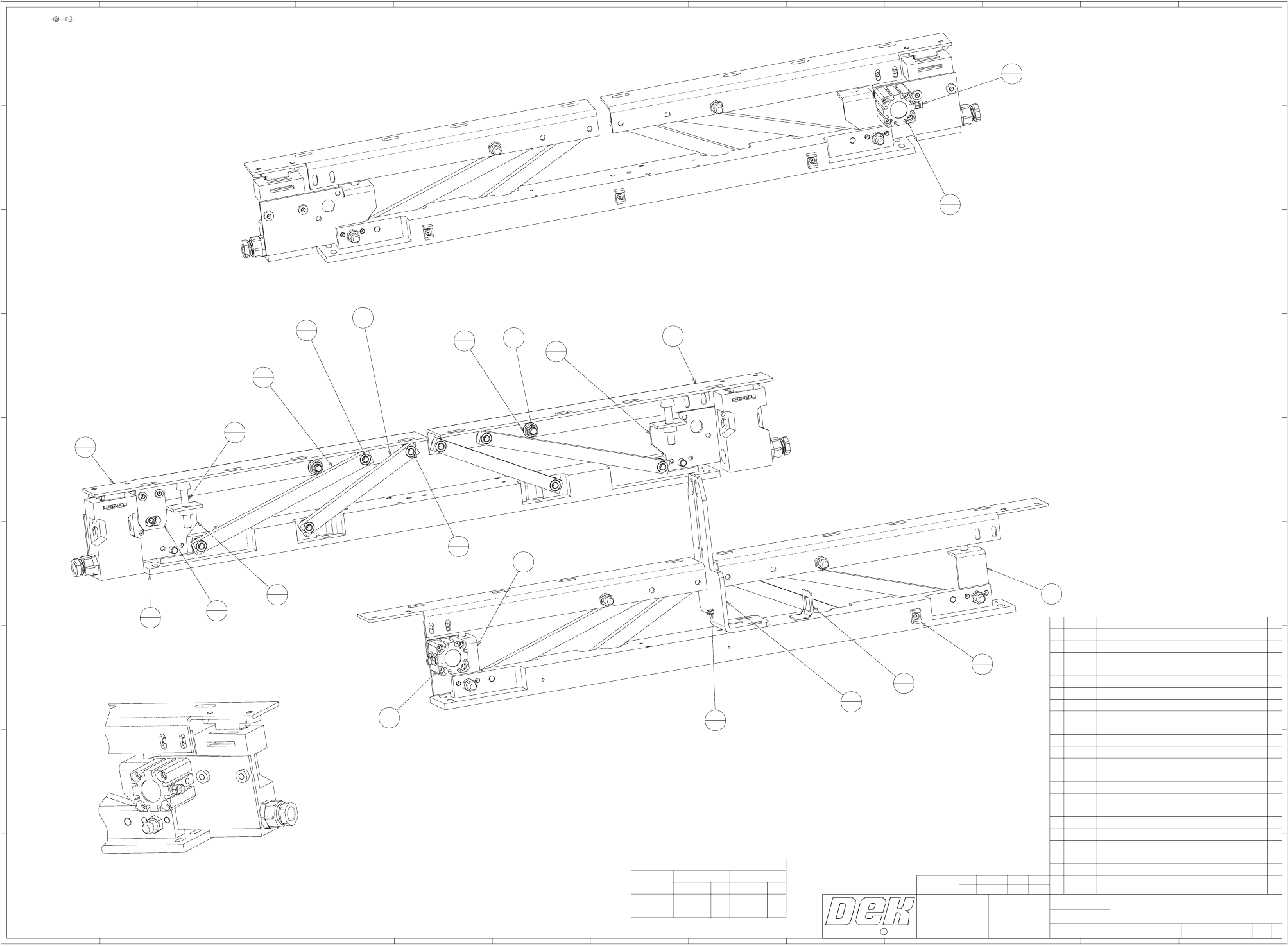 DEK