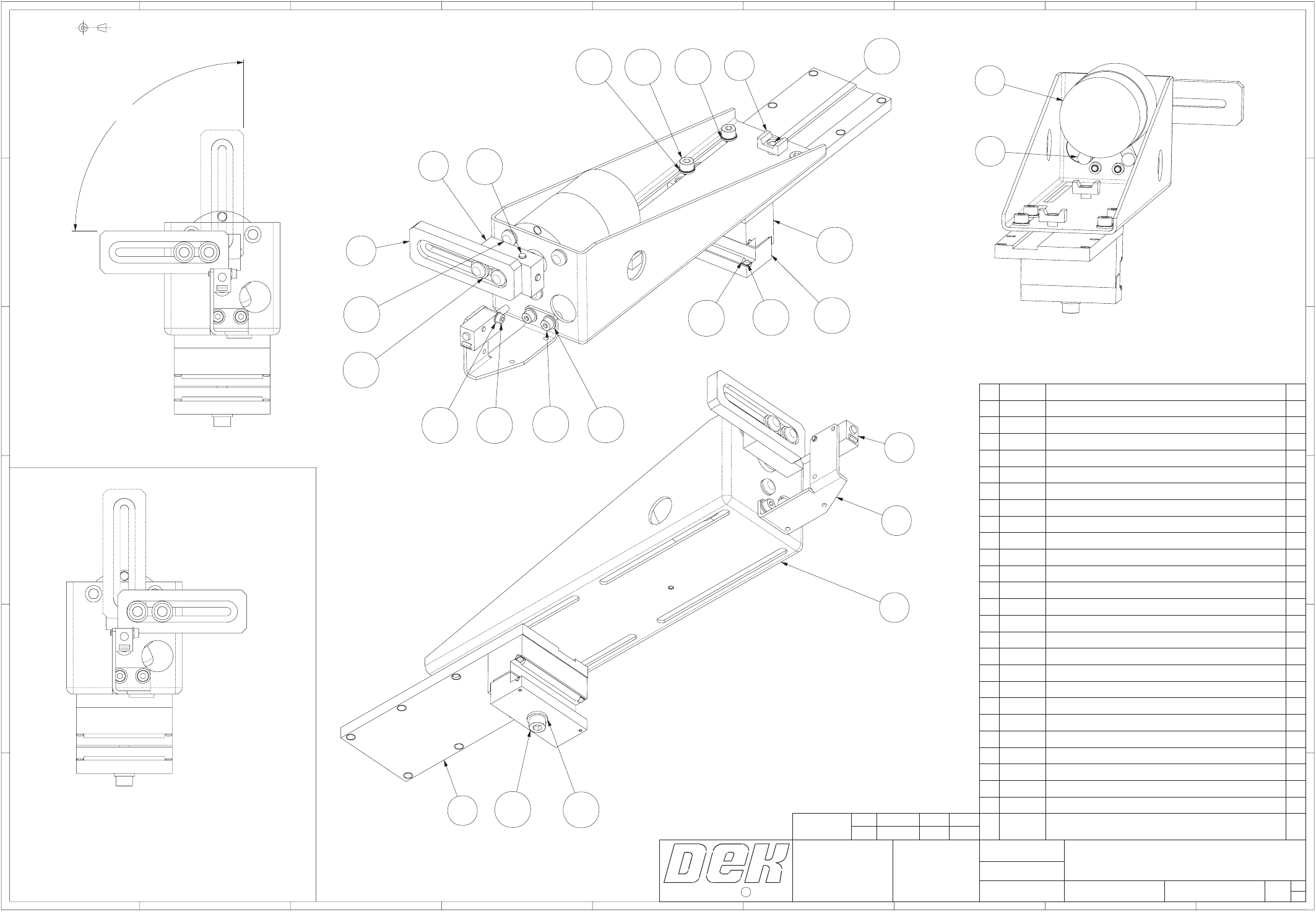 DEK