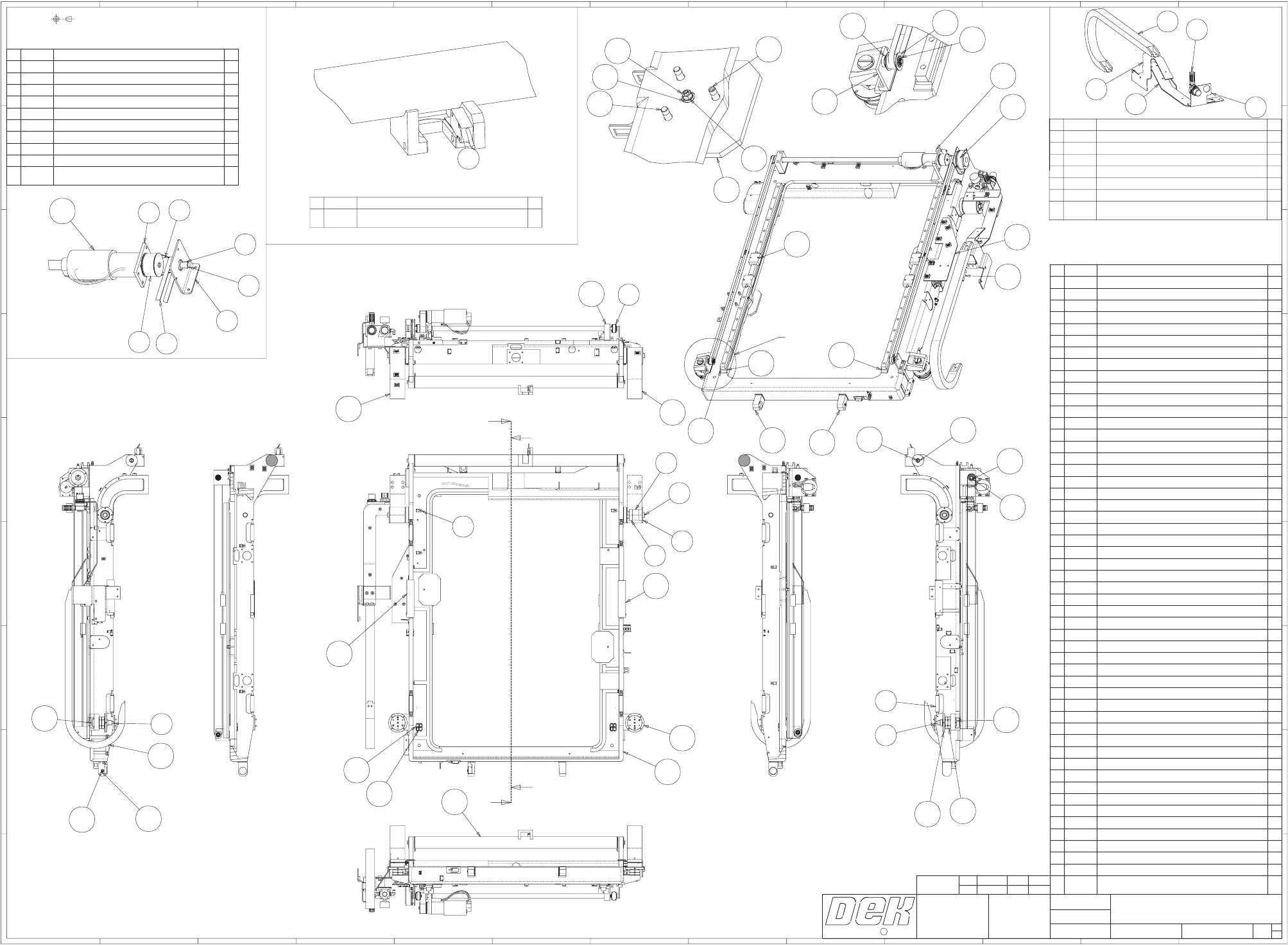 DEK