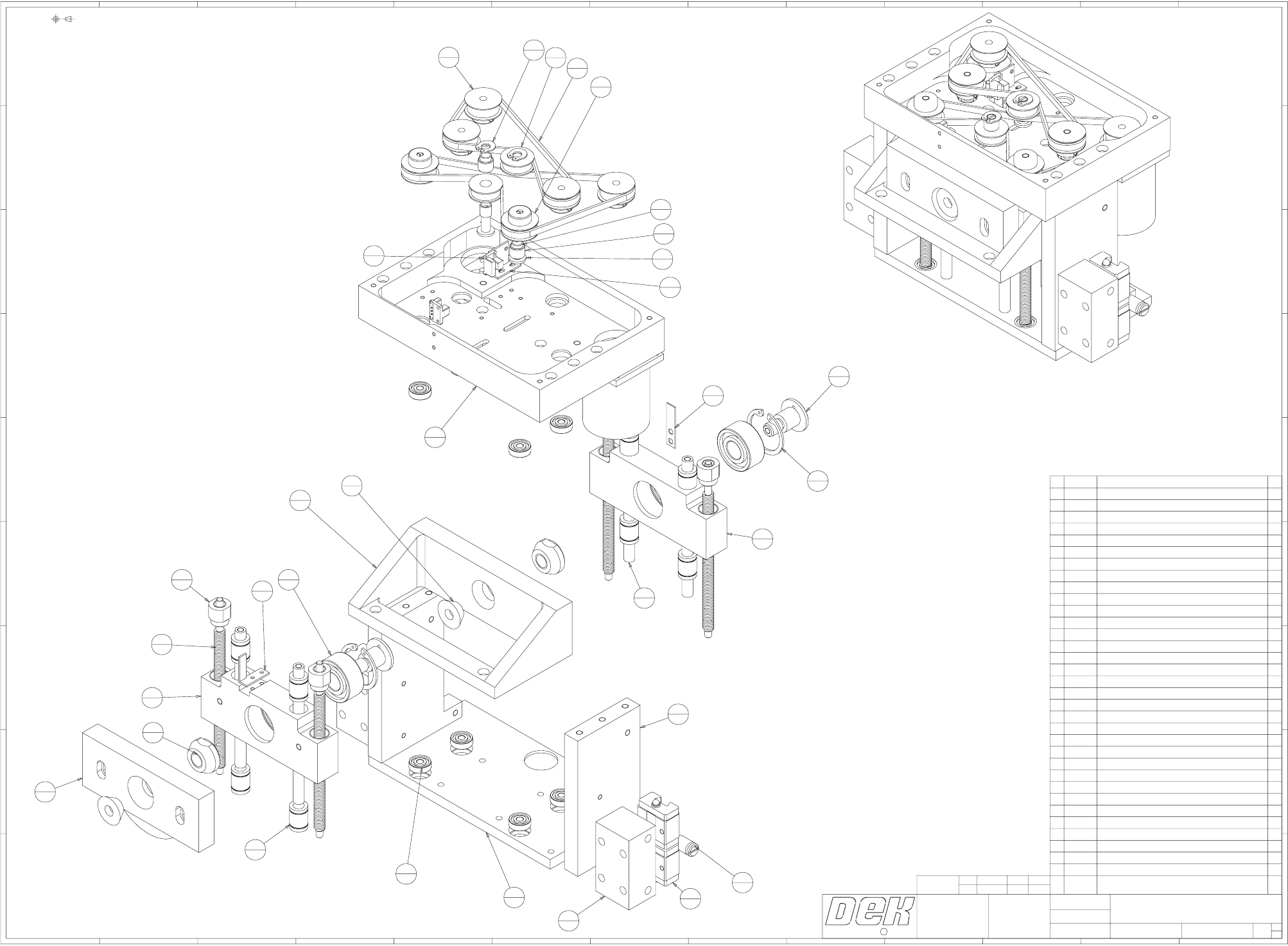 DEK