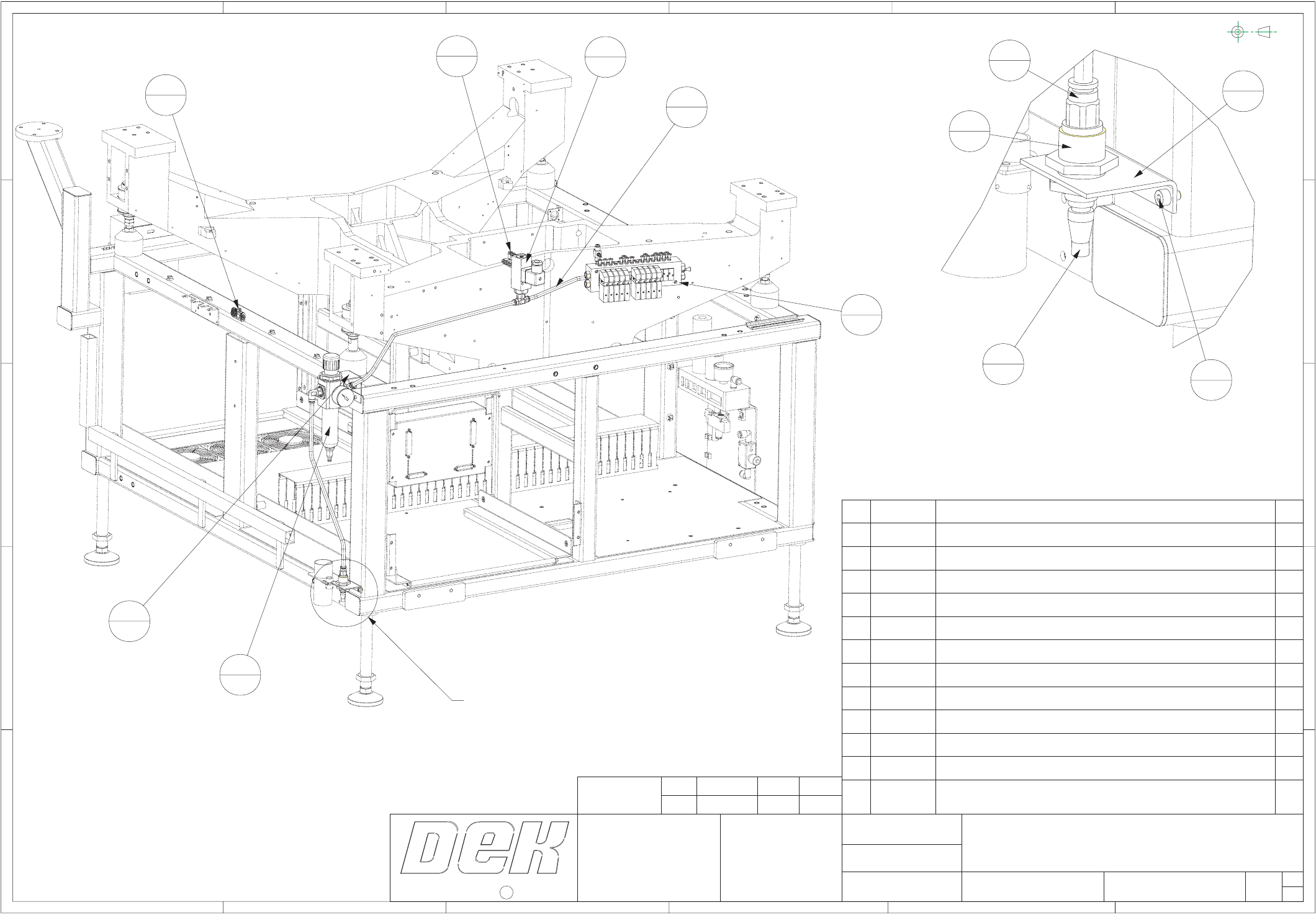 DEK