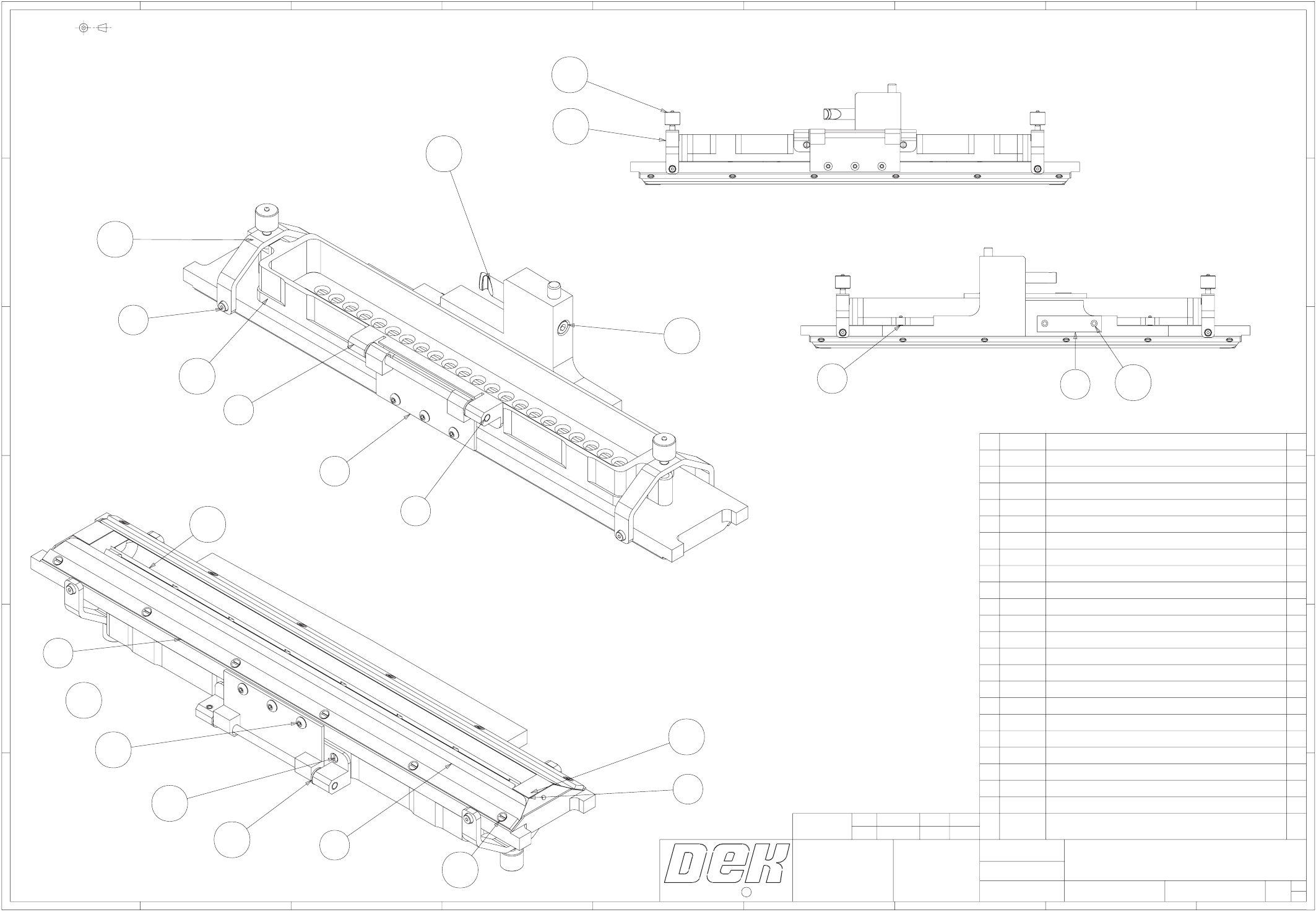 DEK